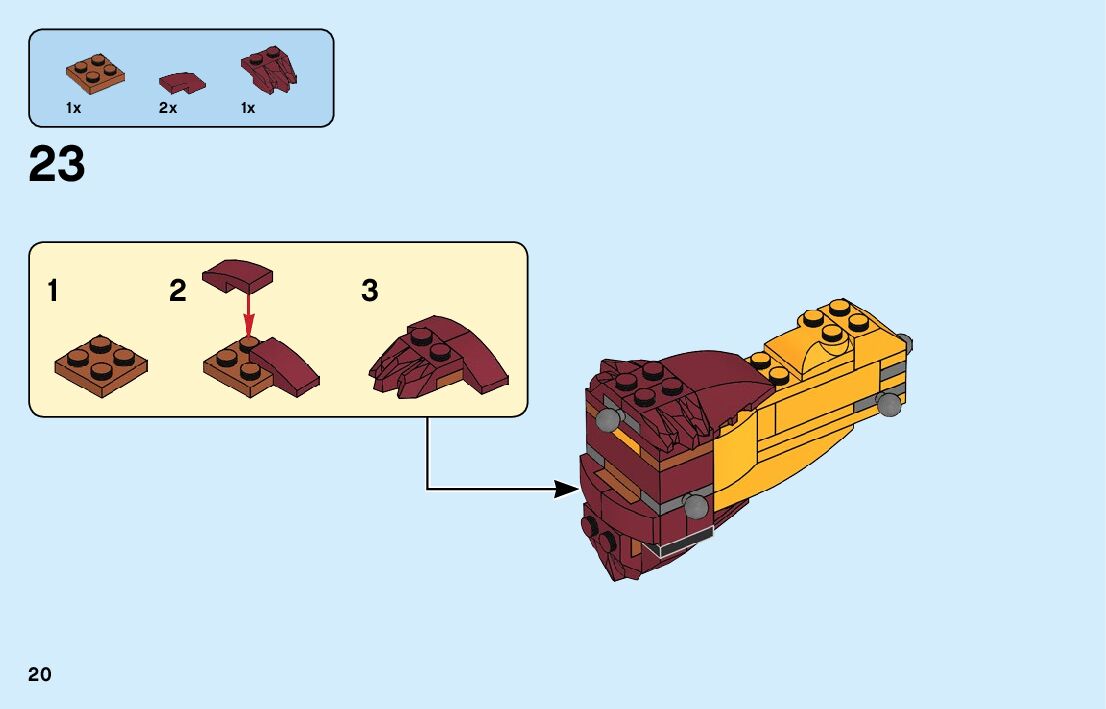 1x 2x 1x

23

1

2

3

20