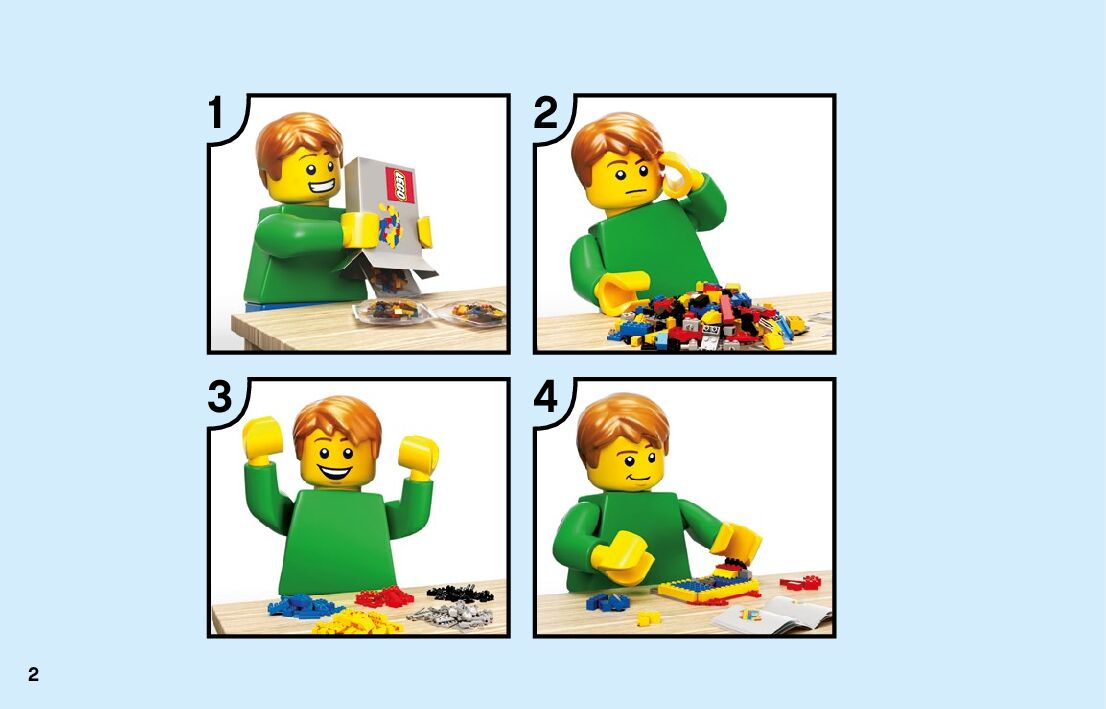 1

LEGO

2

3

4

2