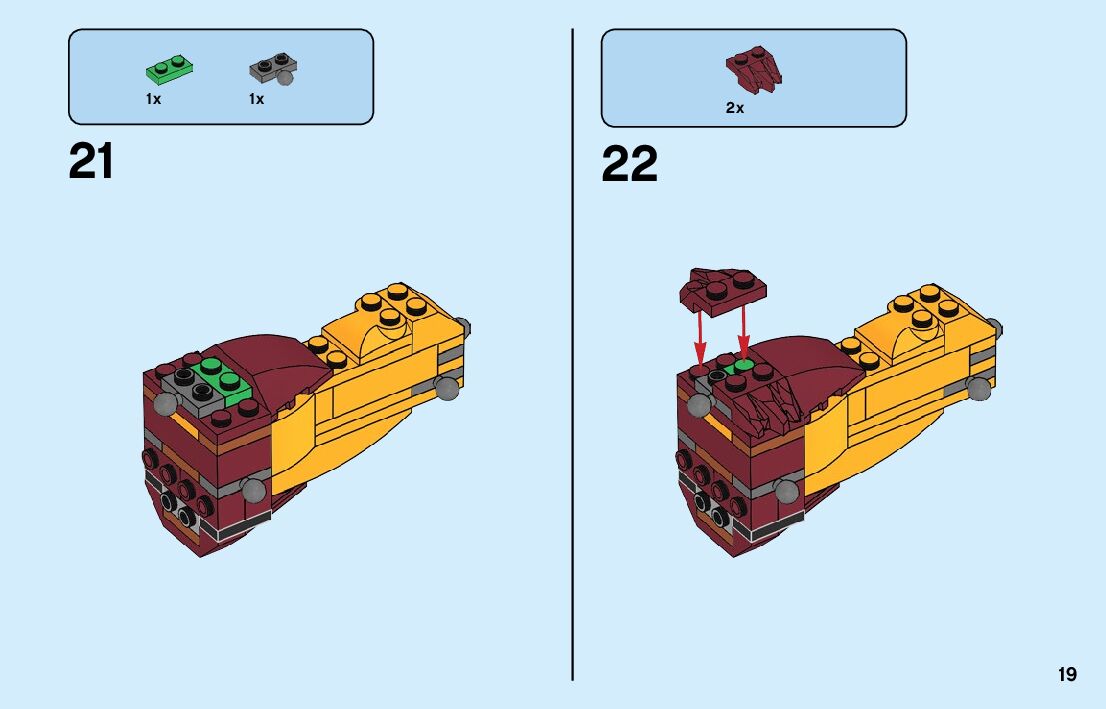 1x 1x

21

2x

22

19