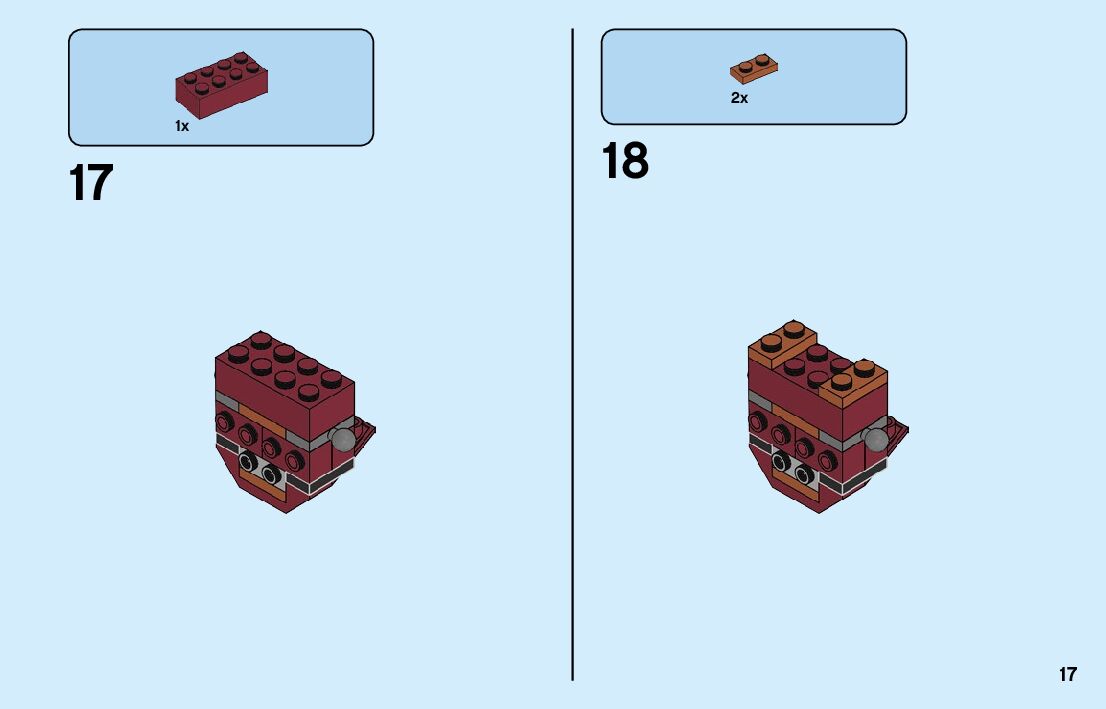 1x

17

2x

18

17