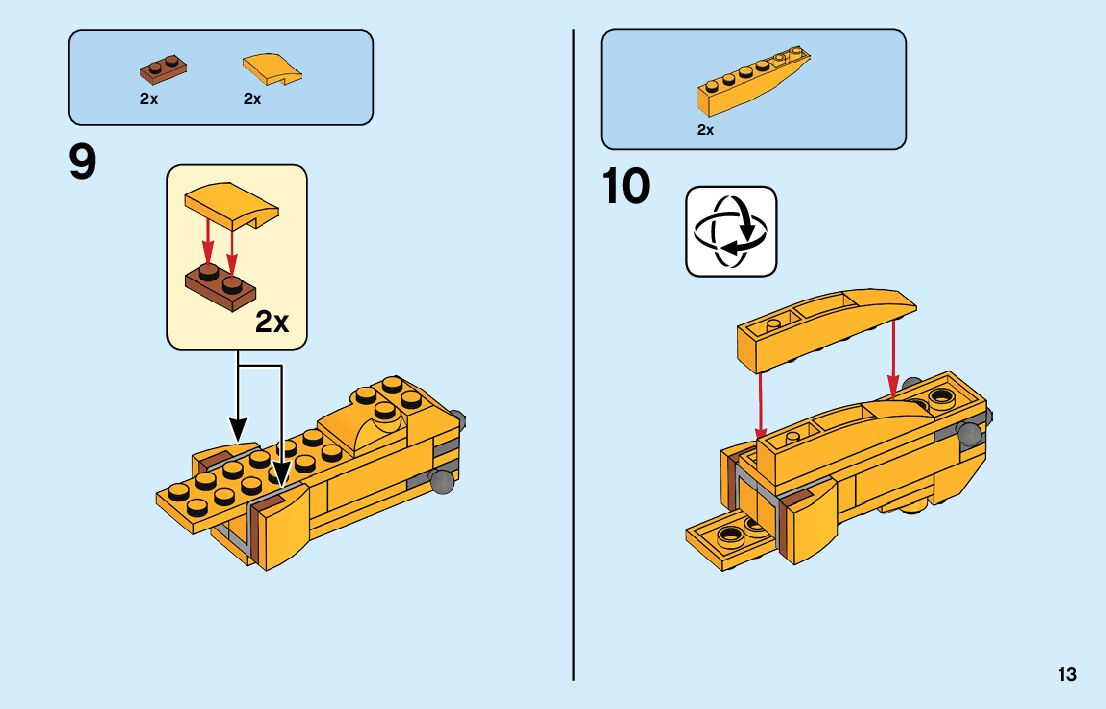 2x 2x

9

2x

2x

10

13