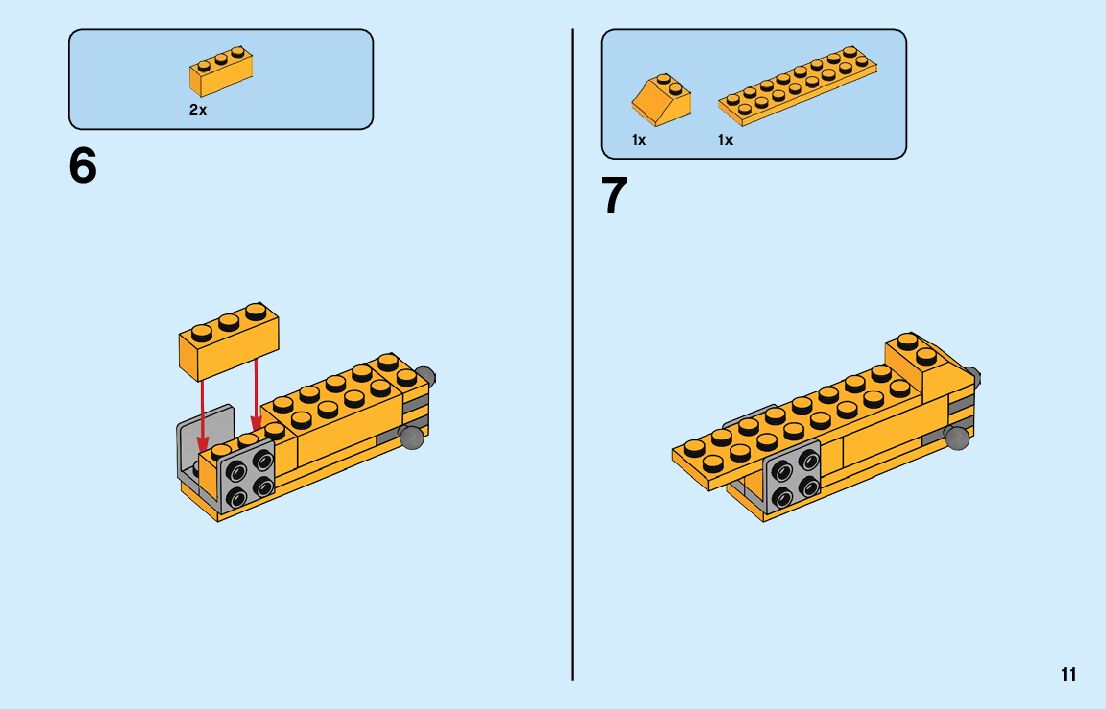 2x

6

1x 1x

7

11