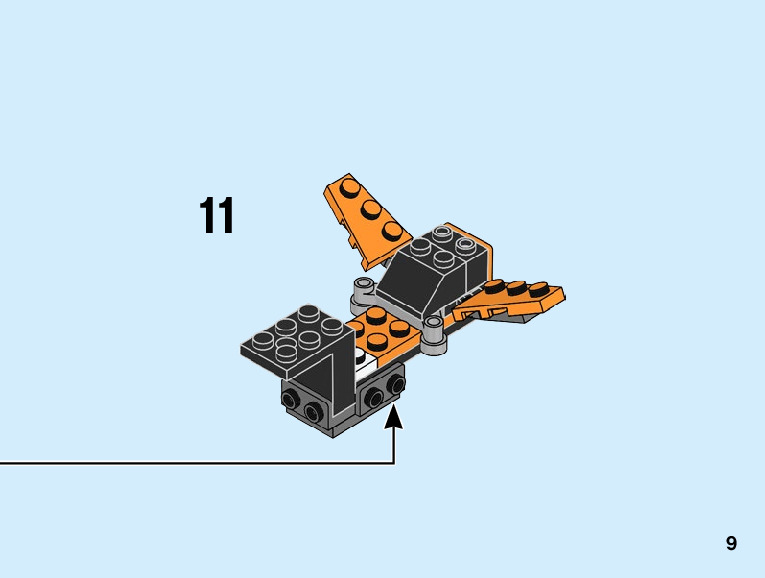 11

9