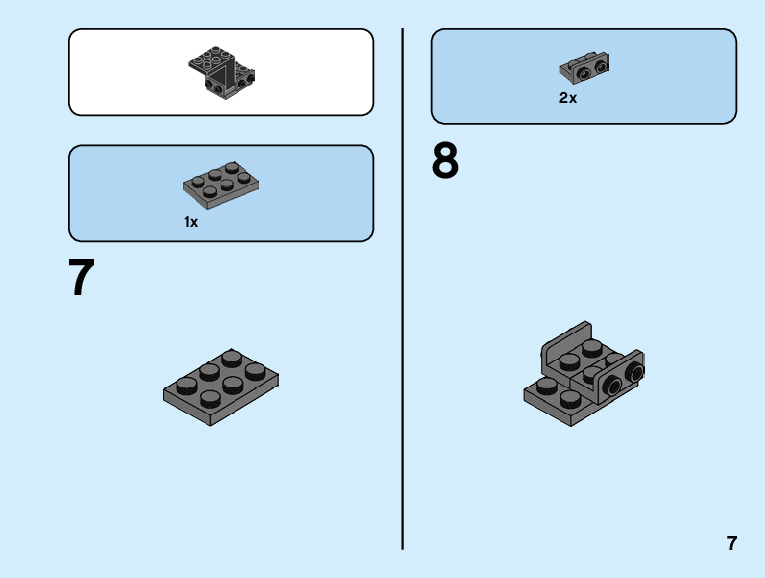 1x

7

2x

8

7