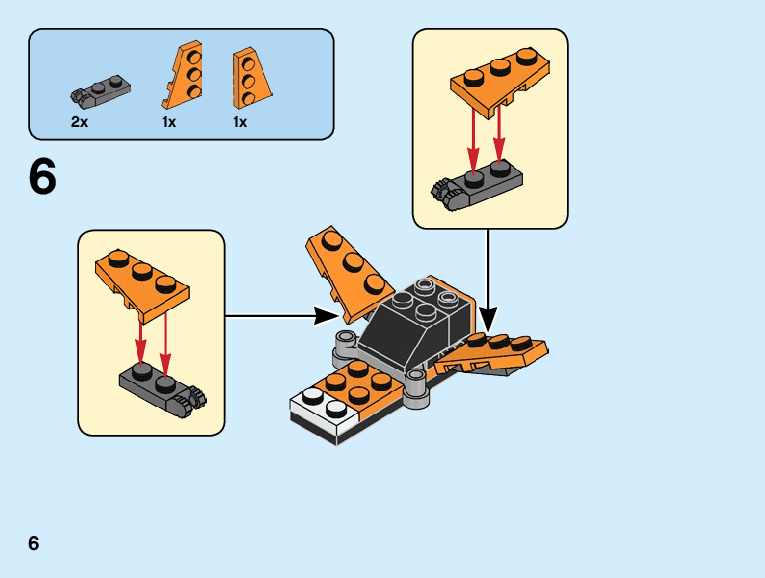 2x 1x 1x

6

6