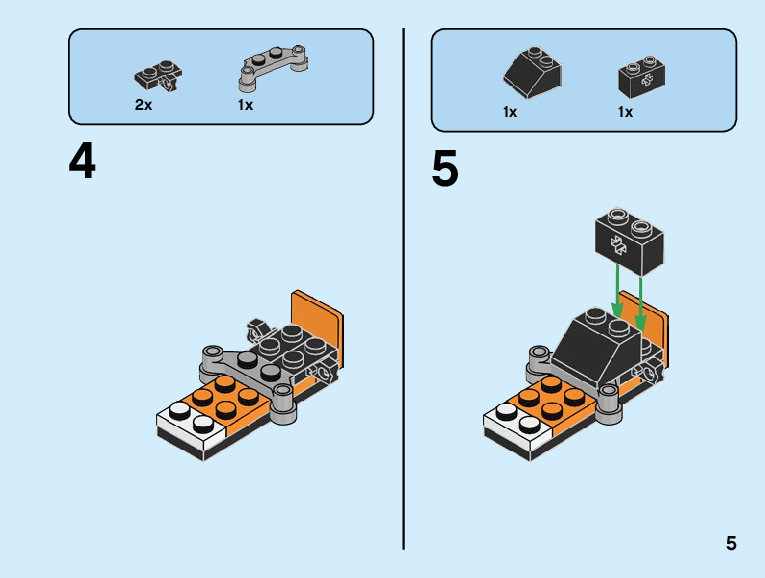 2x

1x

4

1x

1x

5

5