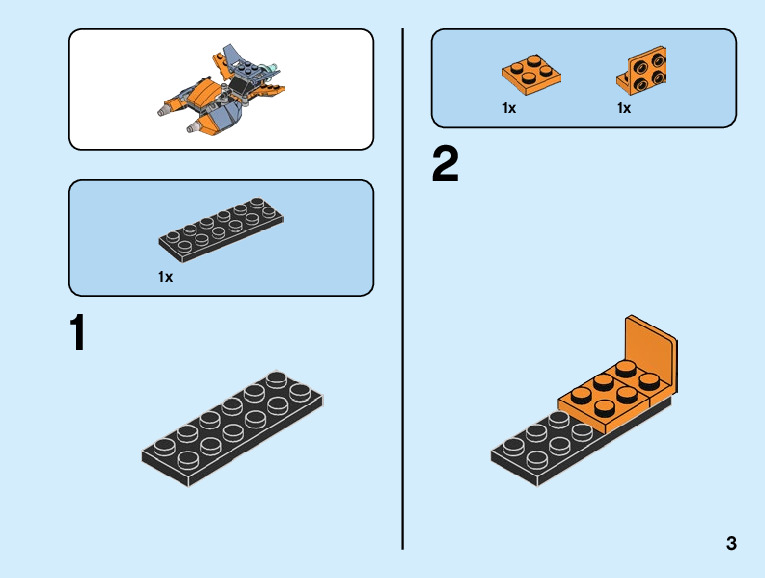 1x

1

1x

1x

2

3