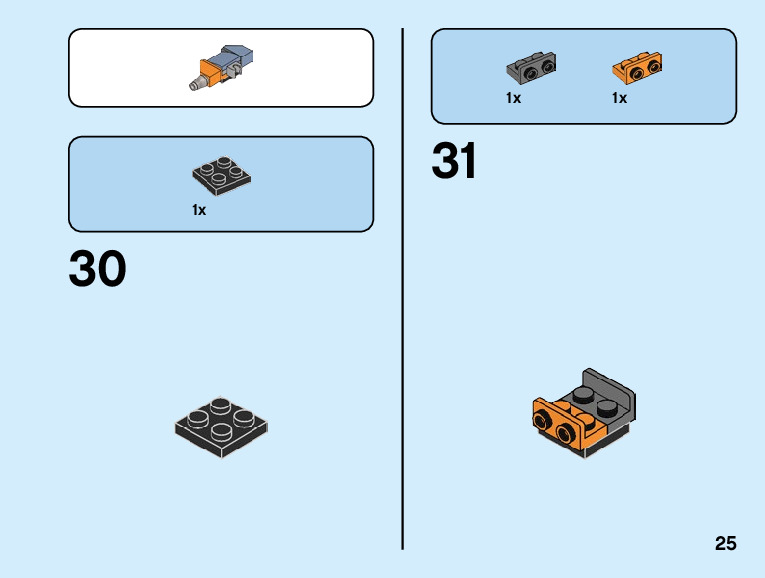 1x

30

1x

1x

31

25