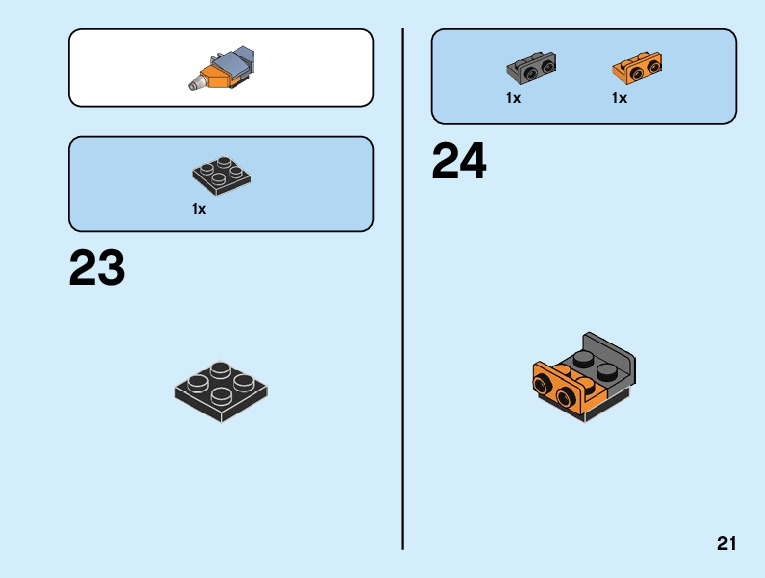 1x

23

1x 1x

24

21