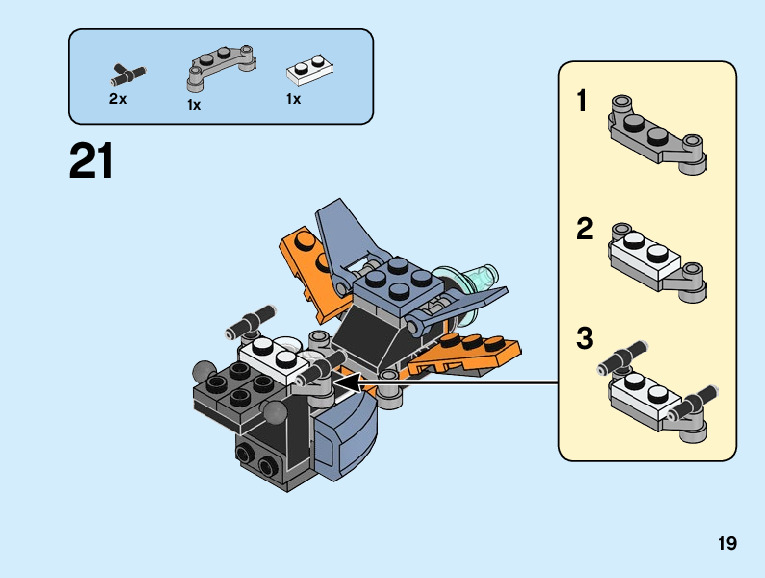 2x
1x
1x

21

1

2

3

19