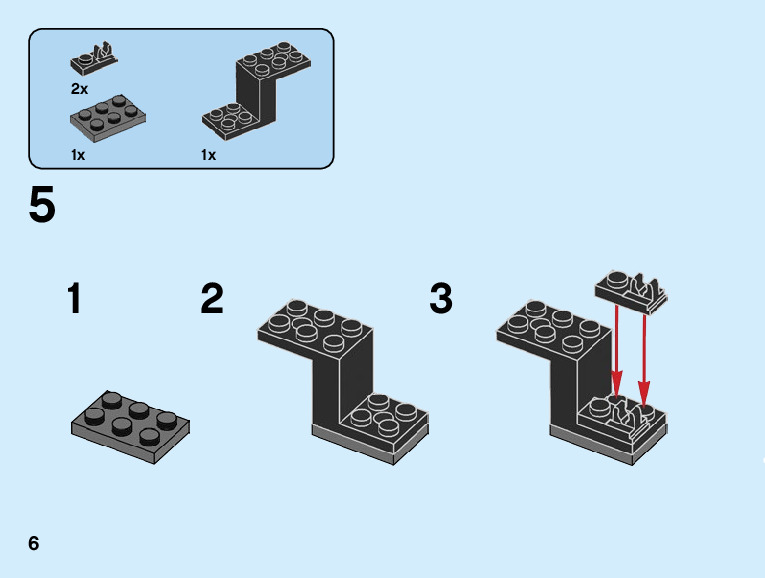 2x

1x

1x

5

1

2

3

6