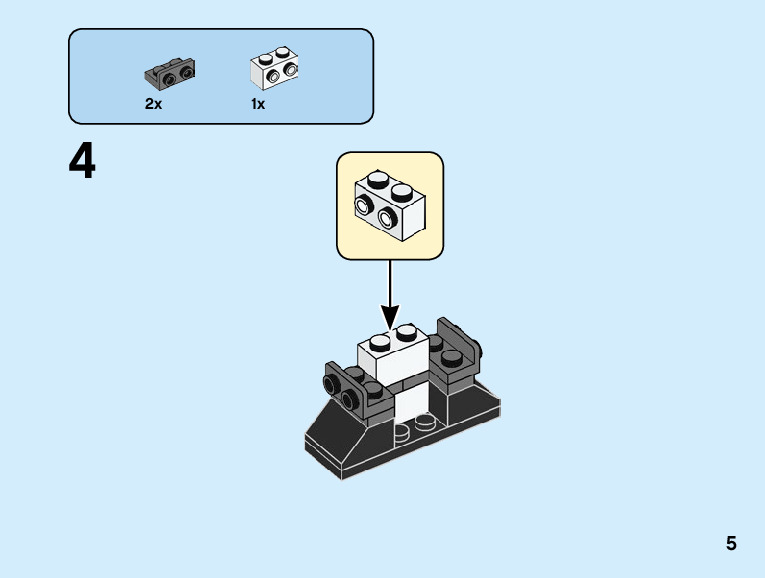 2x
1x

4

5