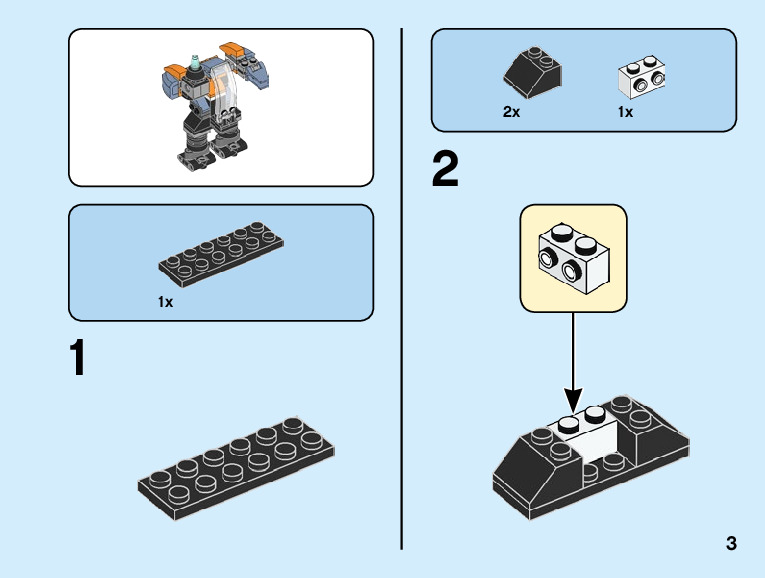 1x

1

2x

1x

2

3