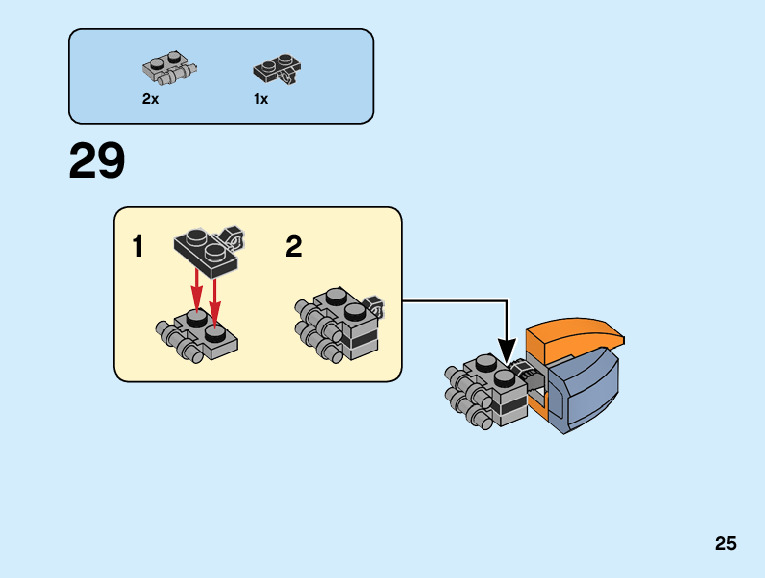 2x

1x

29

1

2

25