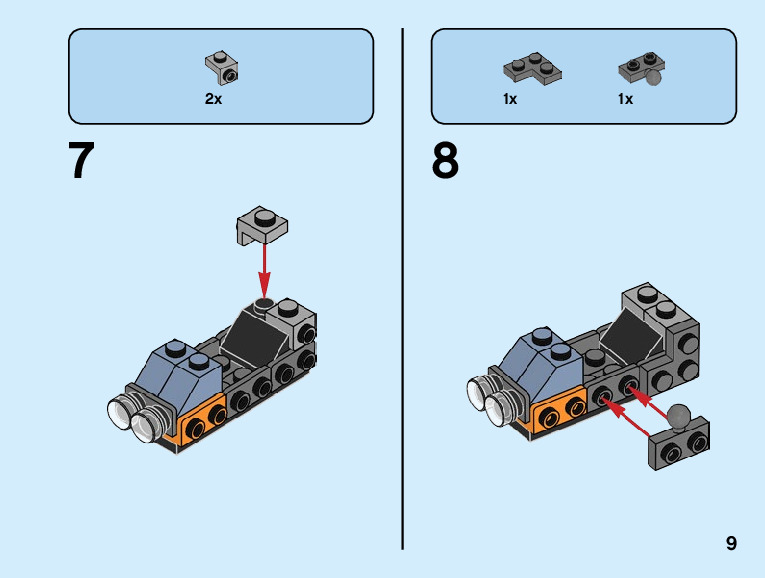 2x

7

1x 1x

8

9