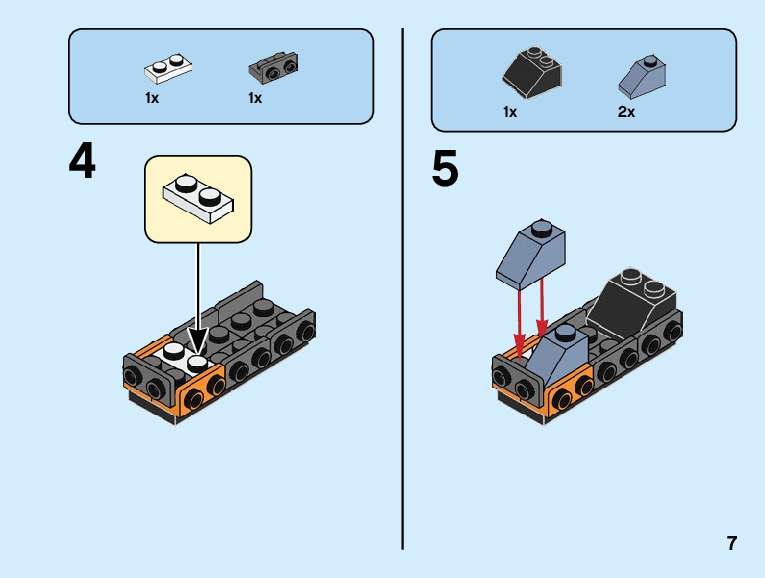 1x 1x

4

1x 2x

5

7