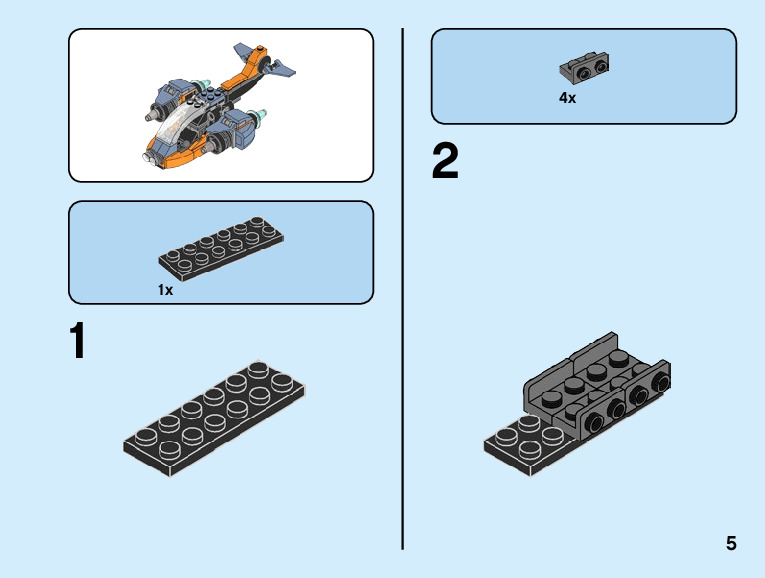 1x

1

4x

2

5