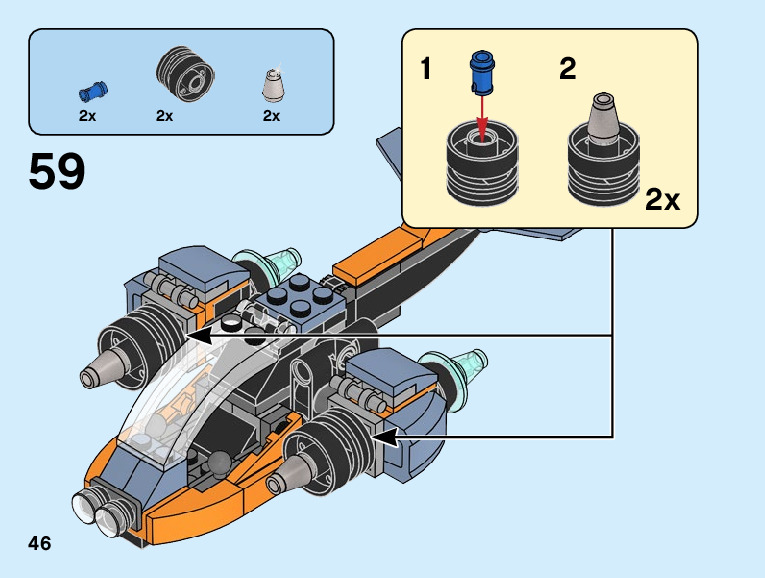 2x 2x 2x

59

1 2

2x

46