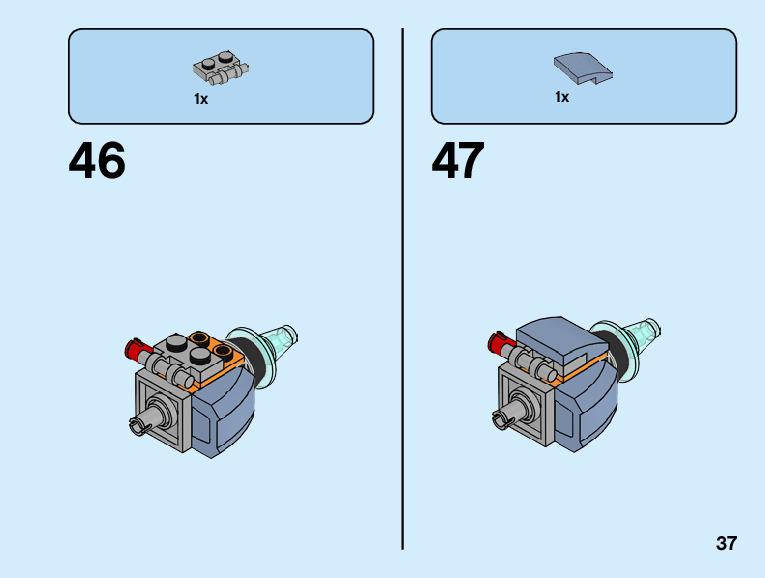 1x

46

1x

47

37