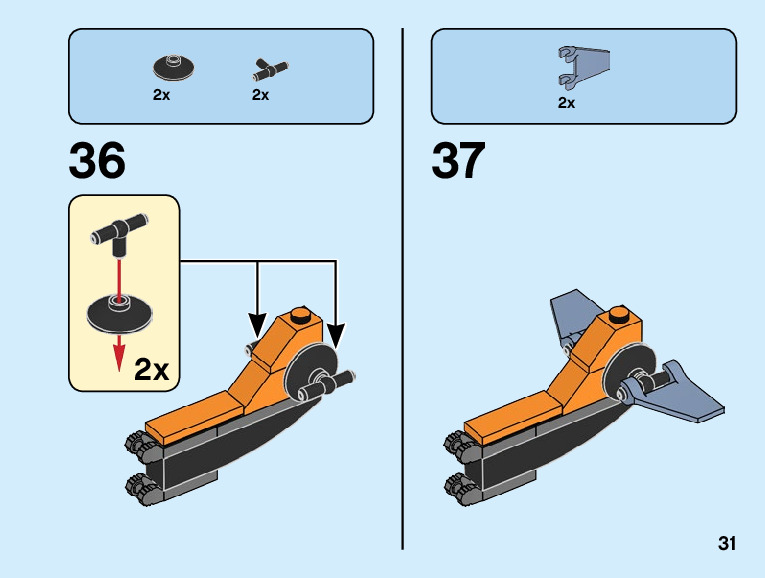 2x 2x

36

2x

2x

37

31