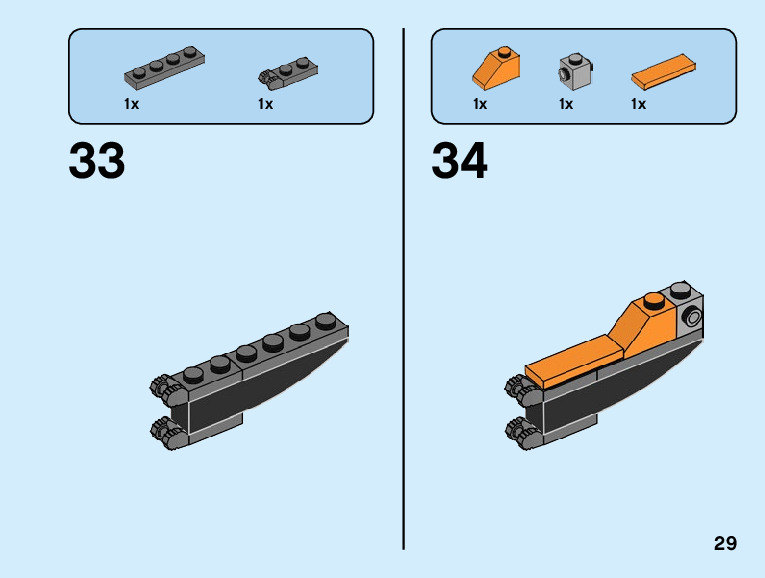 1x 1x

33

1x 1x 1x

34

29