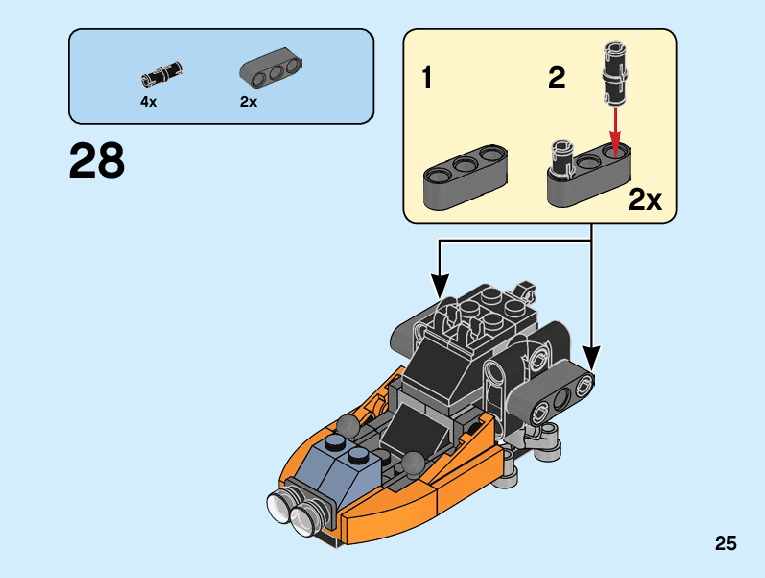 4x
2x

28

1
2

2x

25