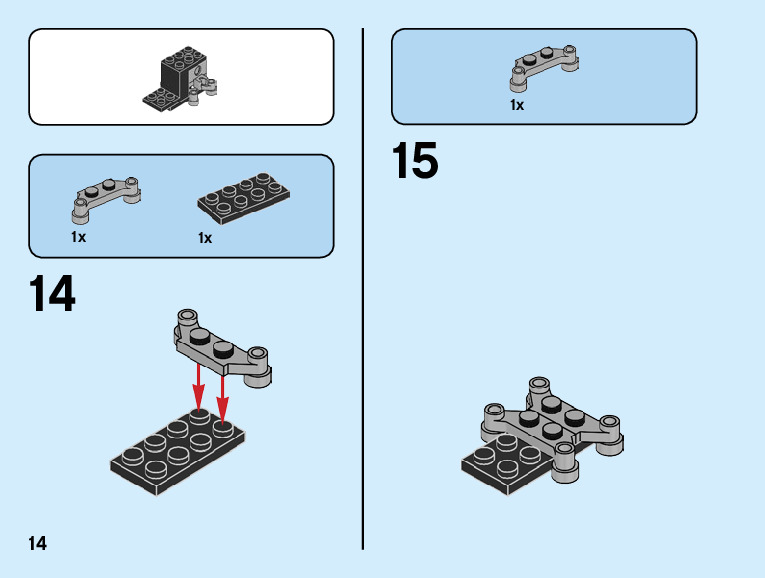 1x

1x

14

14

1x

15