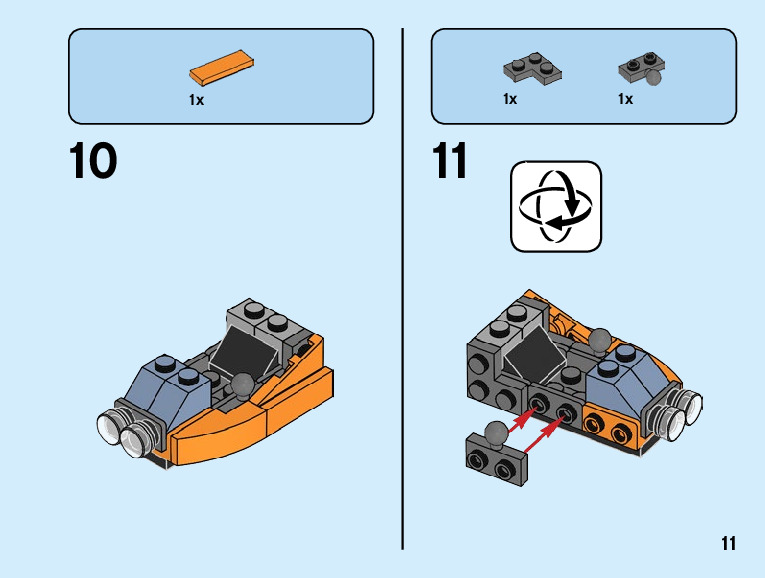 1x

10

1x

1x

11

11