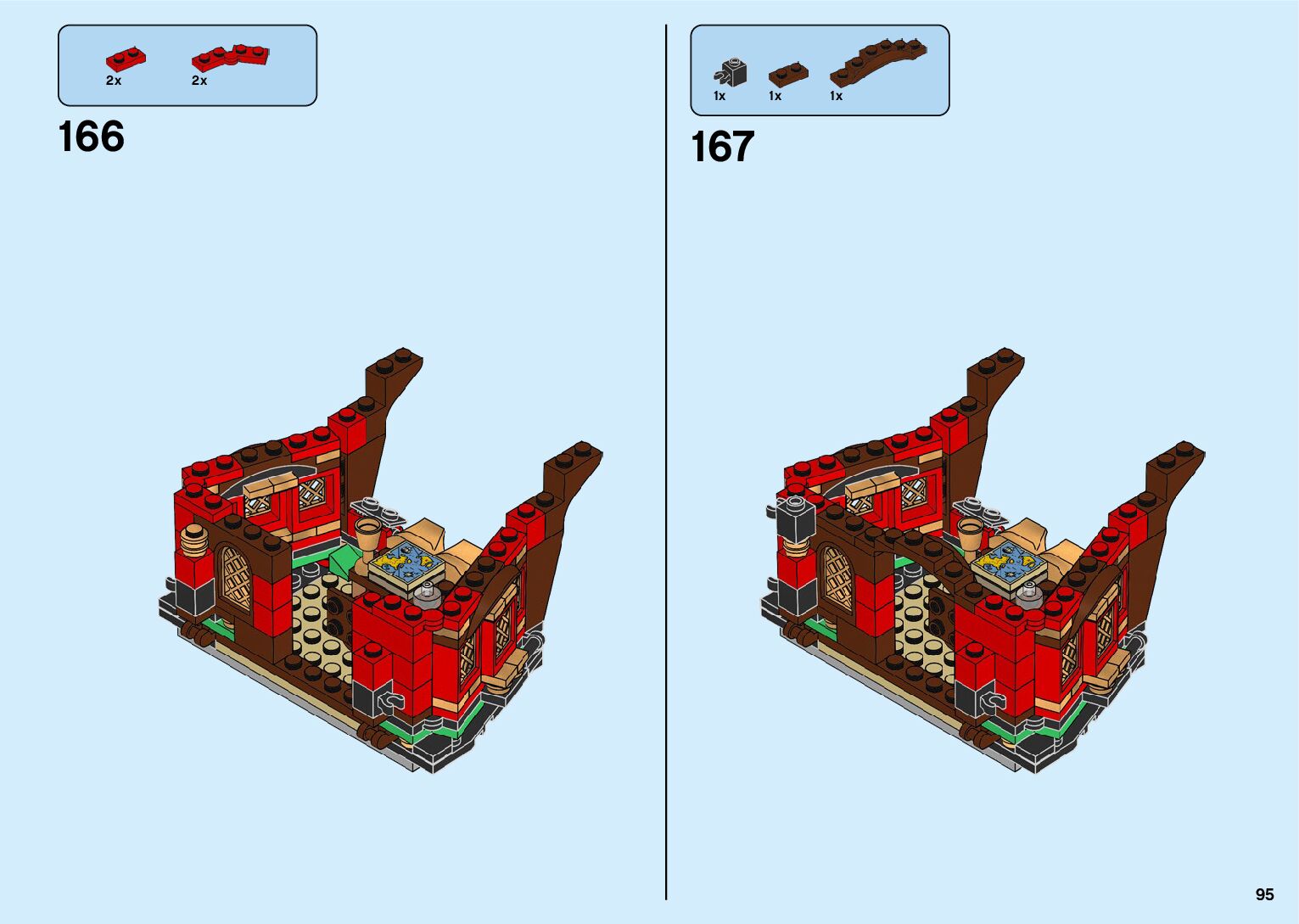 2x 2x

166

1x 1x 1x

167

95