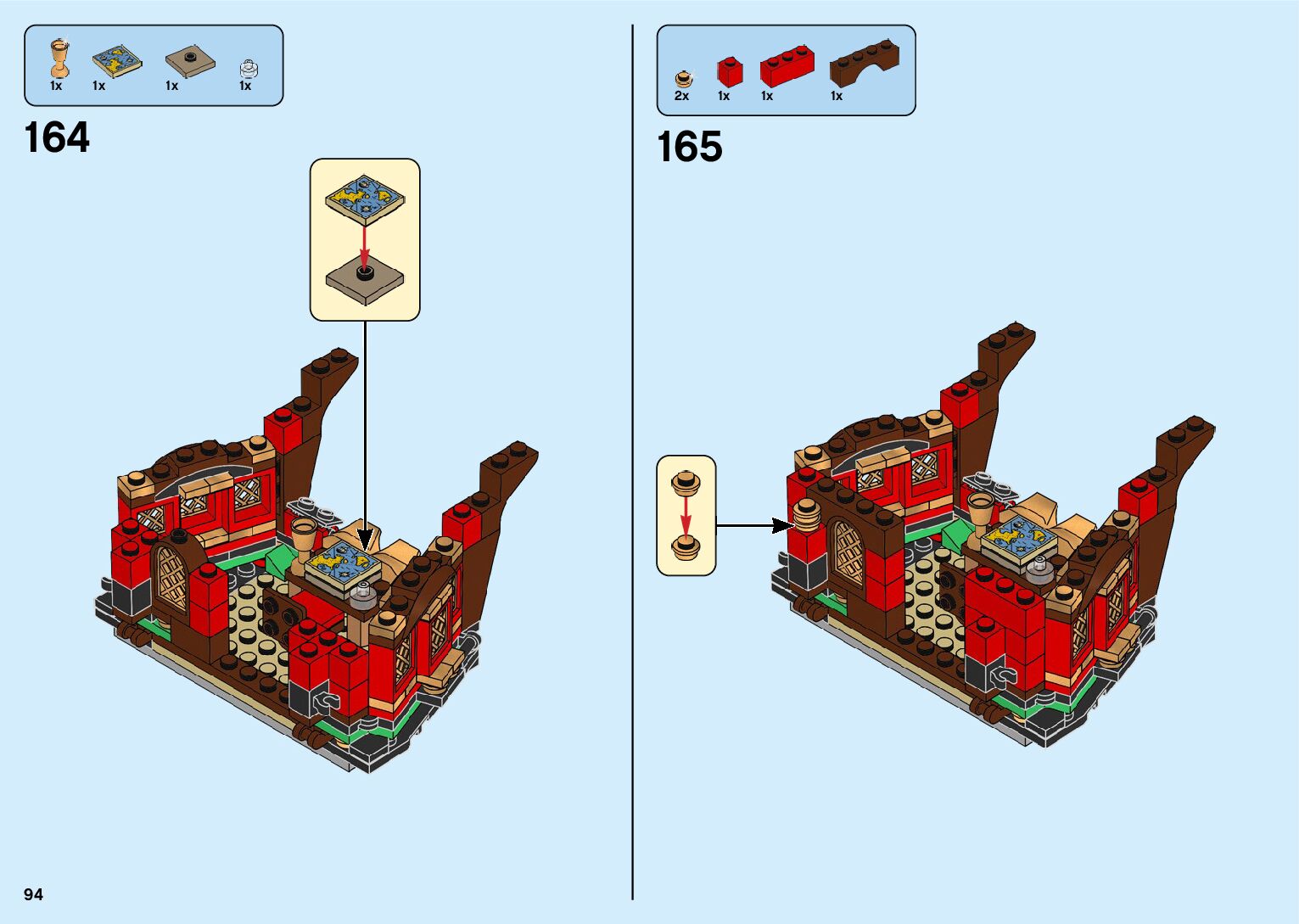 1x 1x 1x 1x

164

2x 1x 1x 1x

165

94