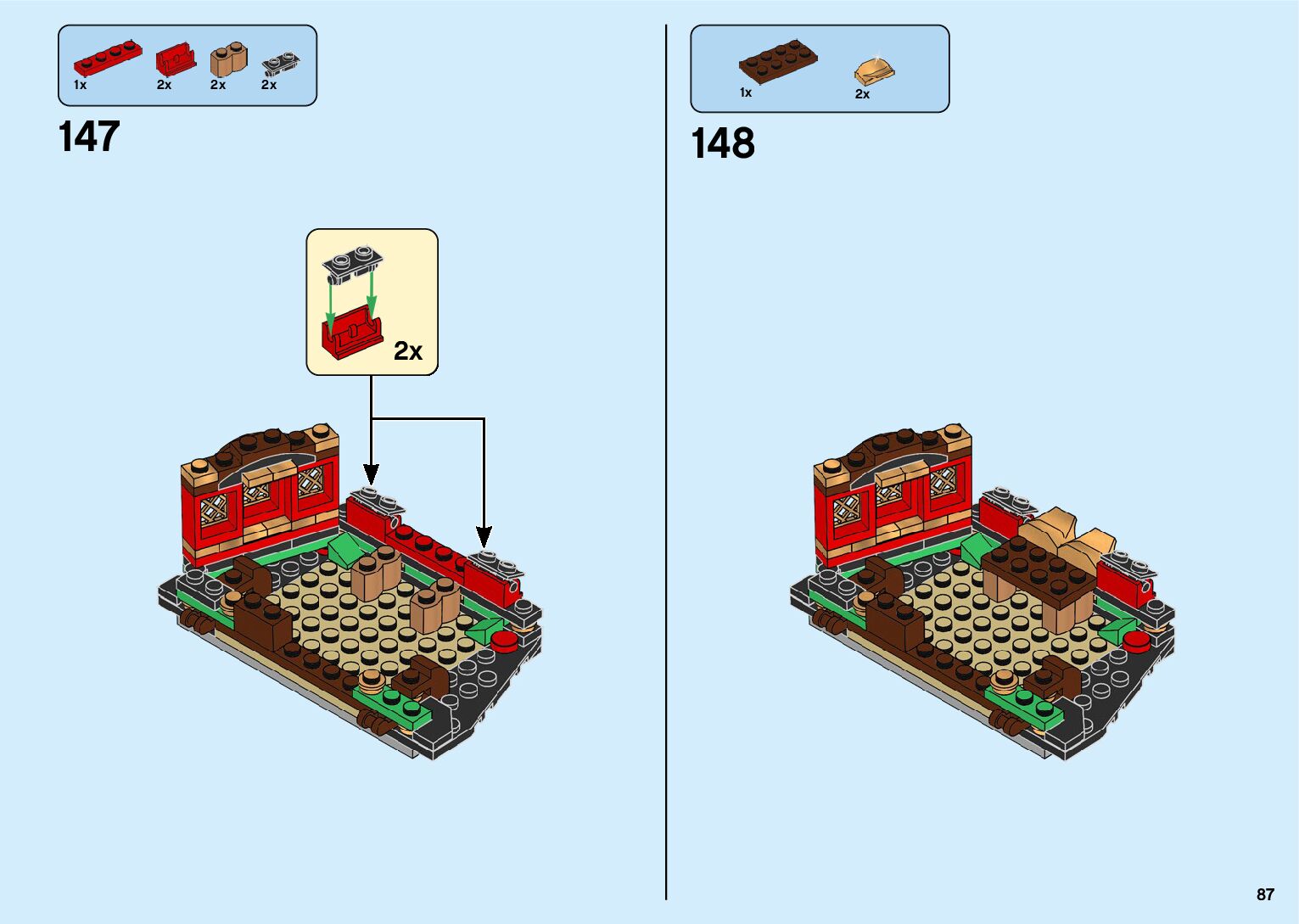 1x 2x 2x 2x

147

2x

1x 2x

148

87