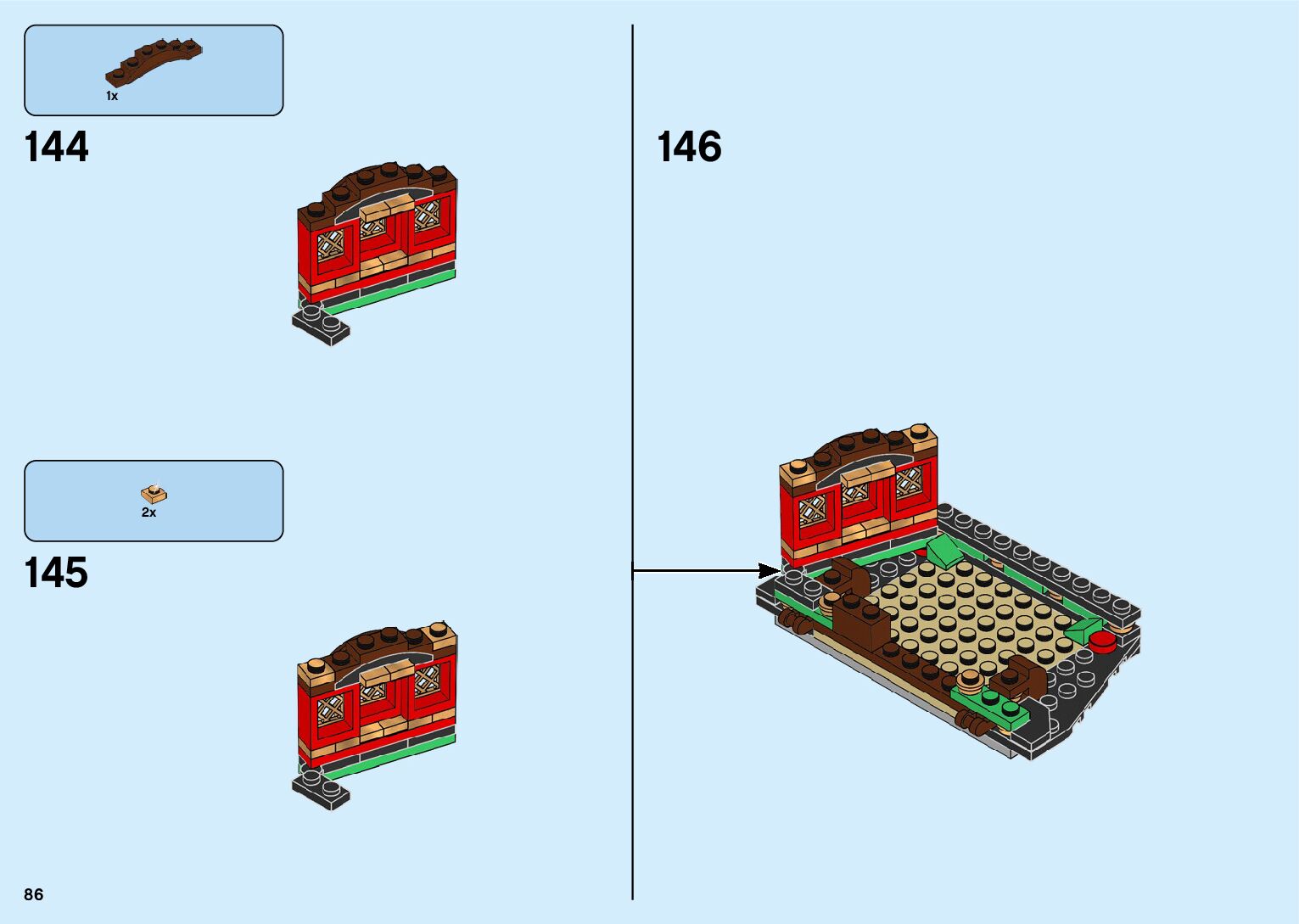 1x

144

2x

145

146

86