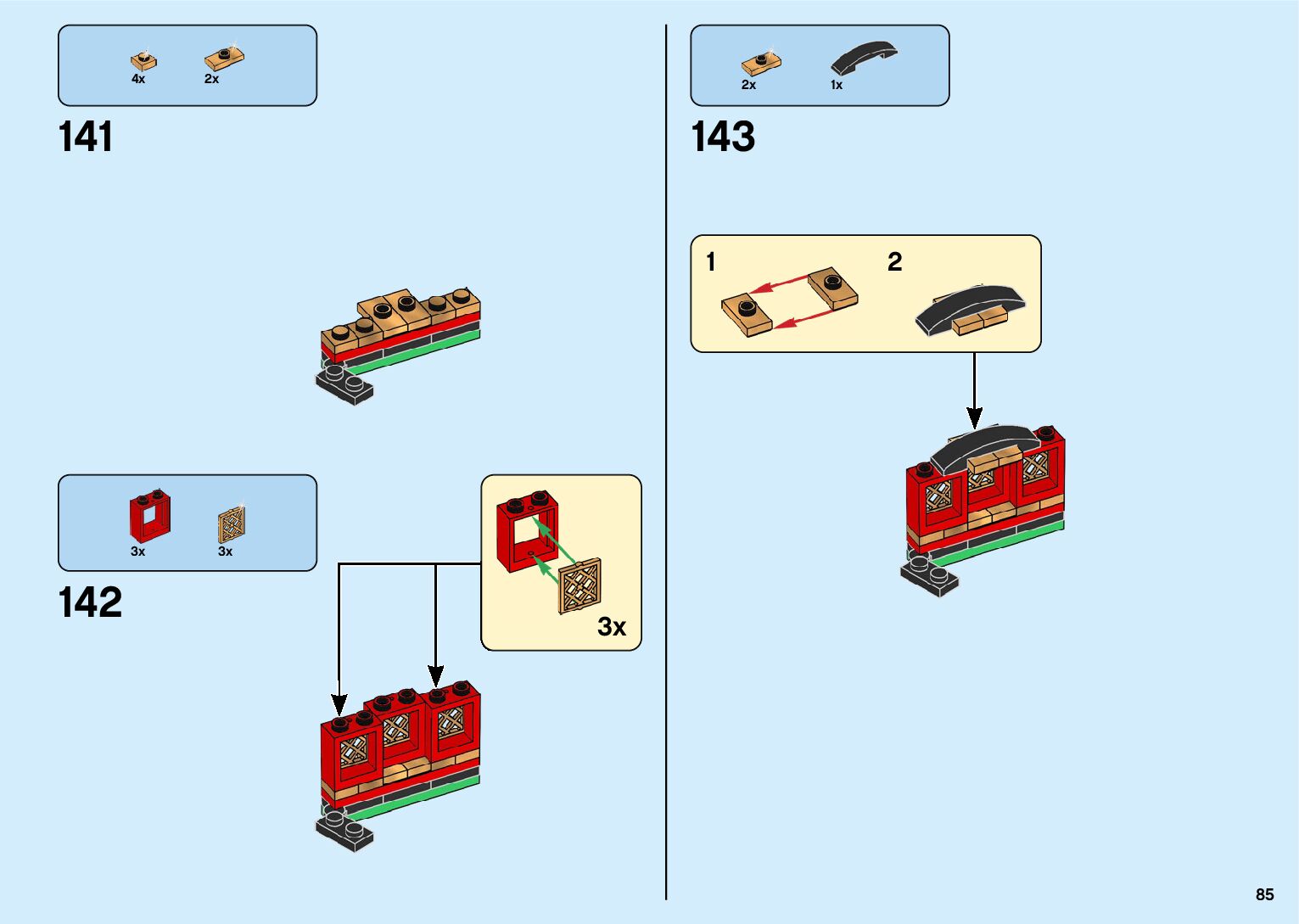 4x 2x

141

3x 3x

142

3x

2x 1x

143

1

2

85