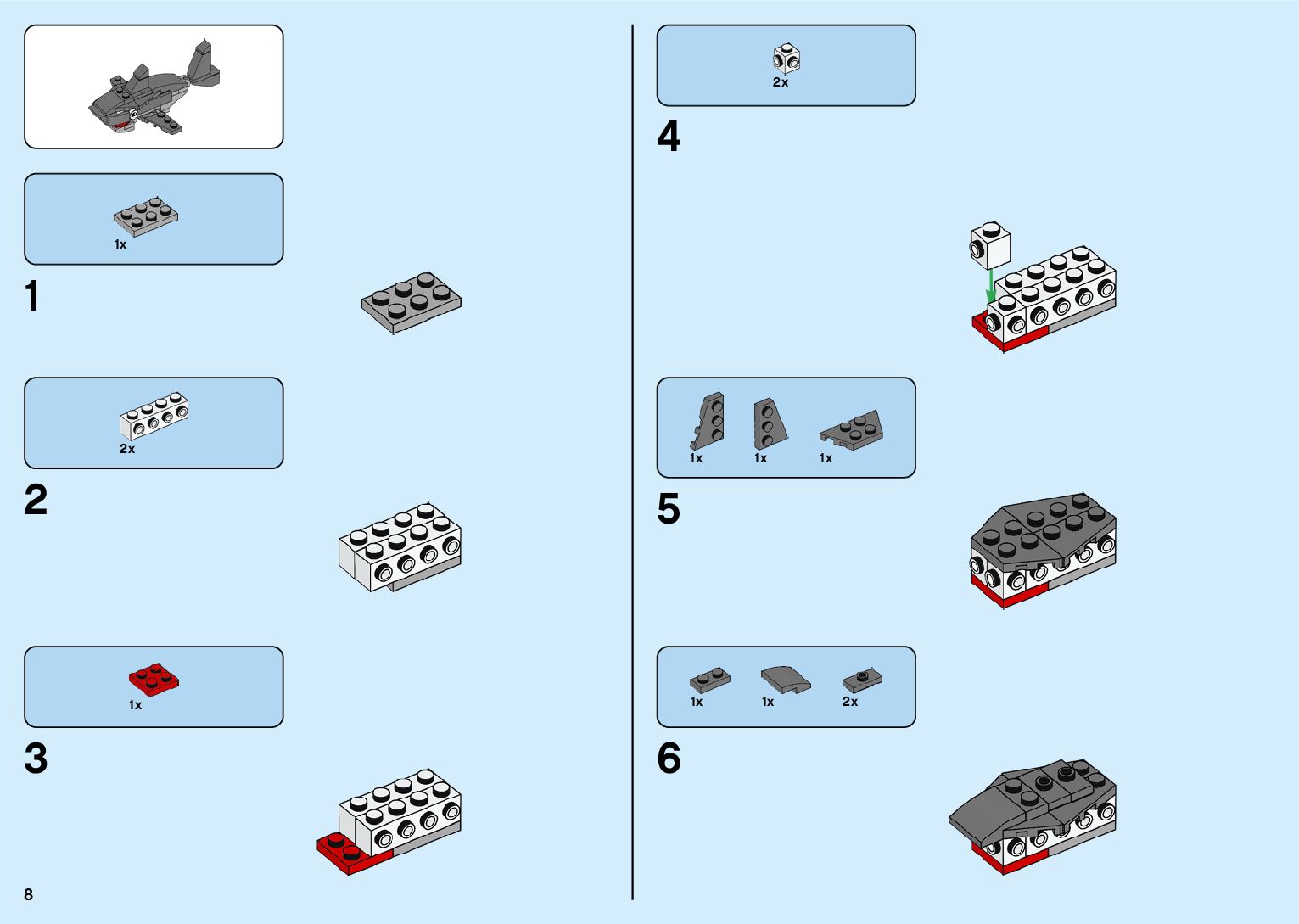 1x

1

2x

2

1x

3

8

2x

4

1x 1x 1x

5

1x 1x 2x

6