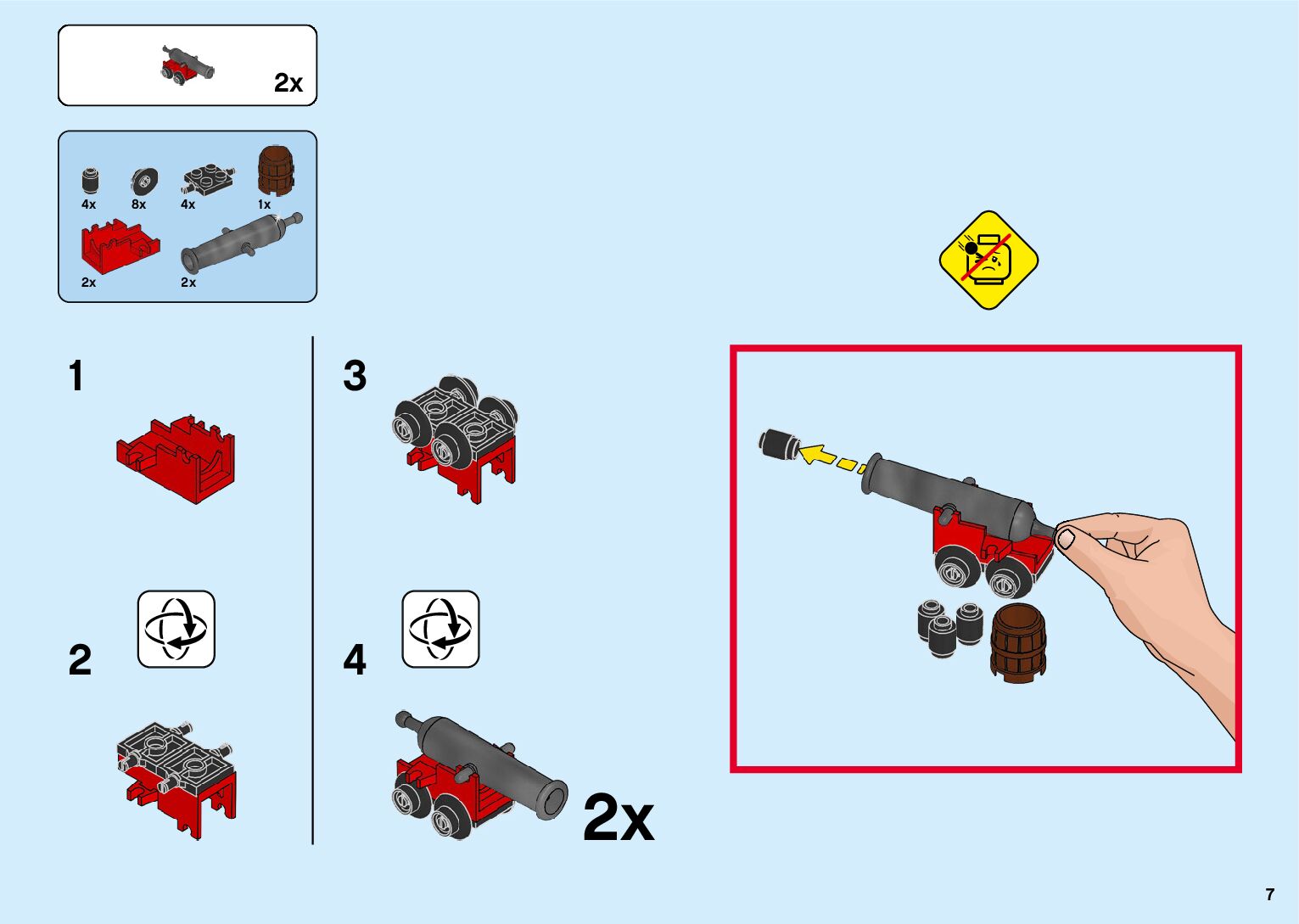 2x

4x 8x 4x 1x
2x 2x

1

2

3

4

2x

7