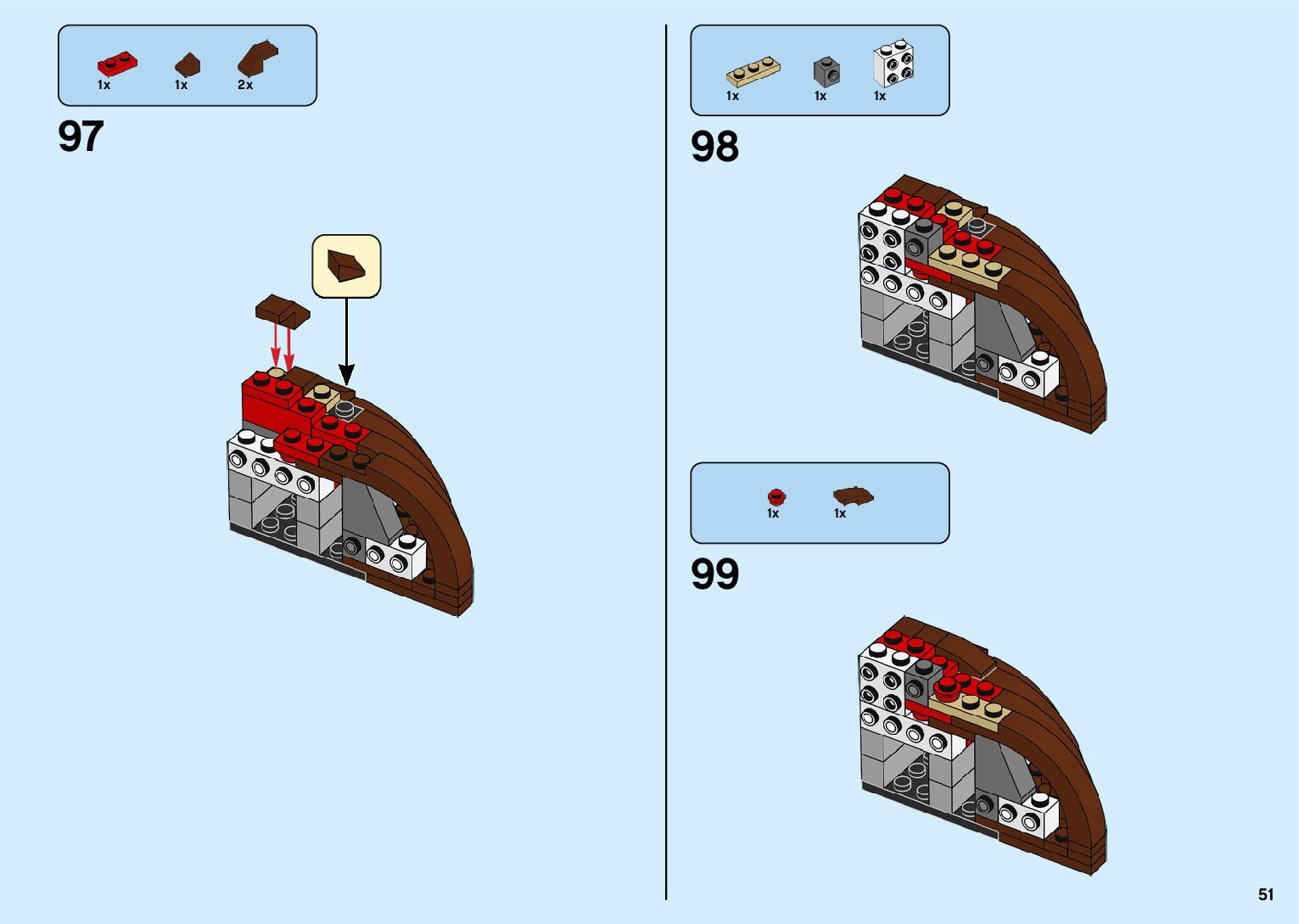 1x 1x 2x

97

1x 1x 1x

98

1x 1x

99

51