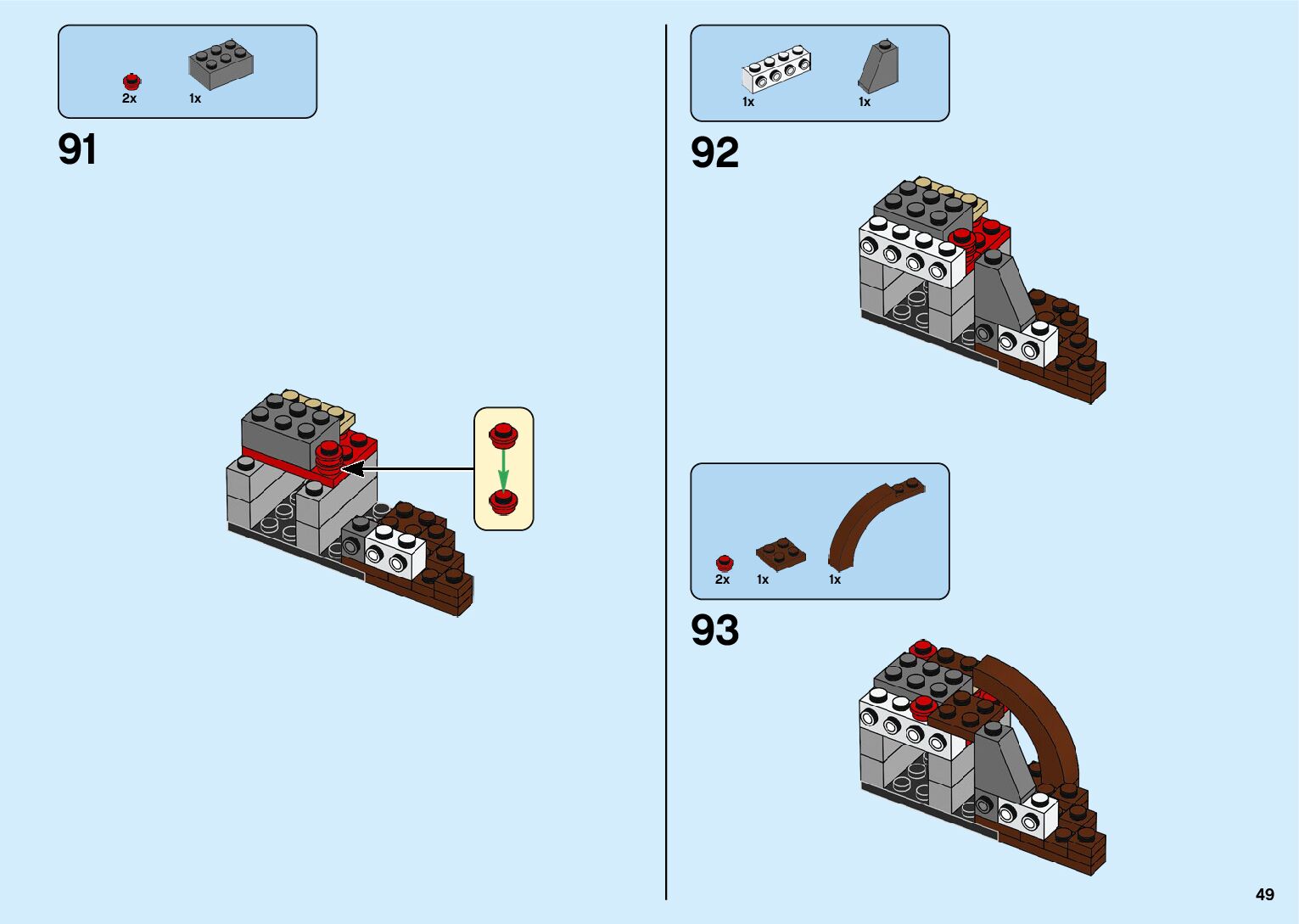 2x 1x

91

1x 1x

92

2x 1x 1x

93

49