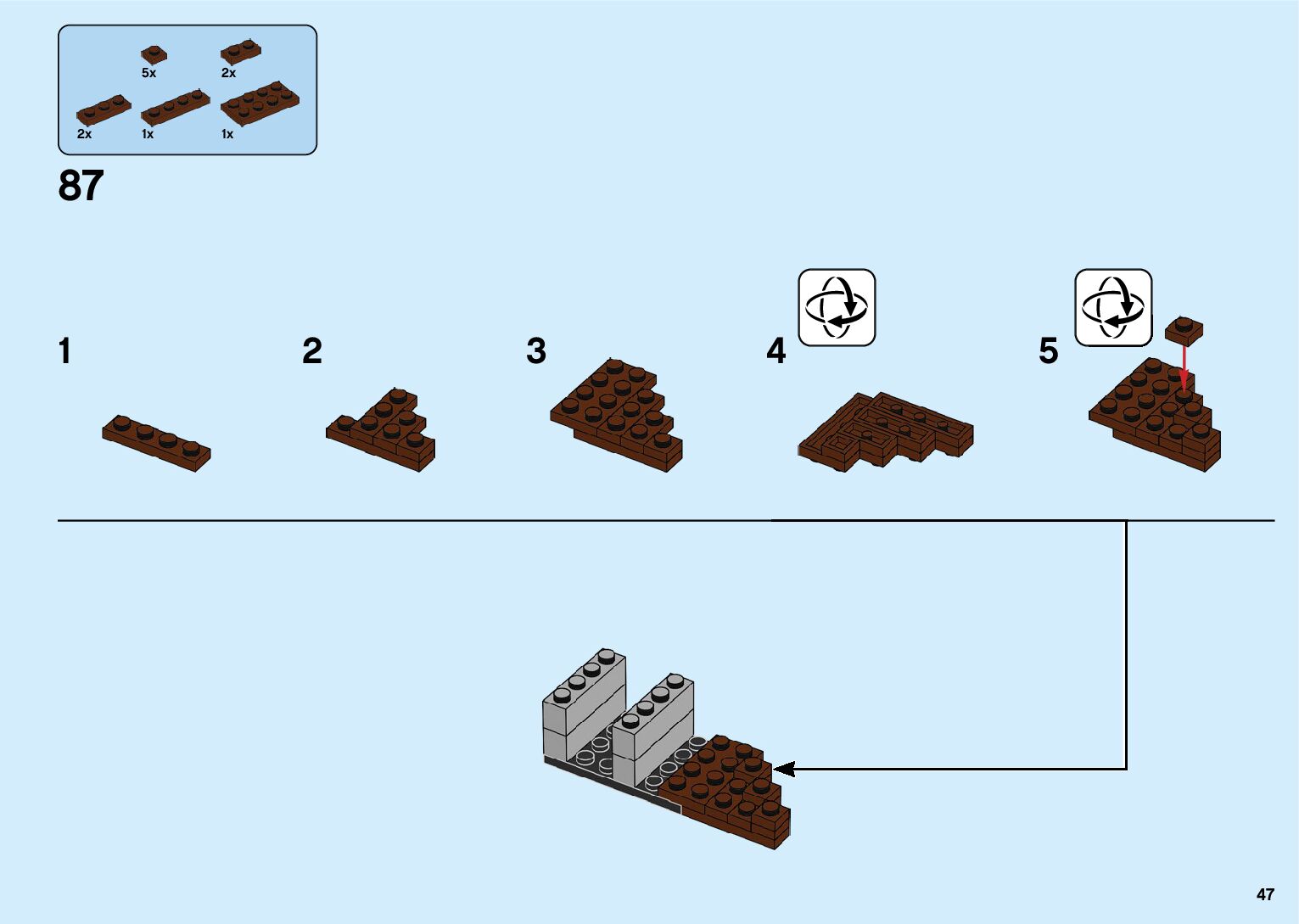 5x
2x
2x
1x
1x

87

1
2
3
4
5

47