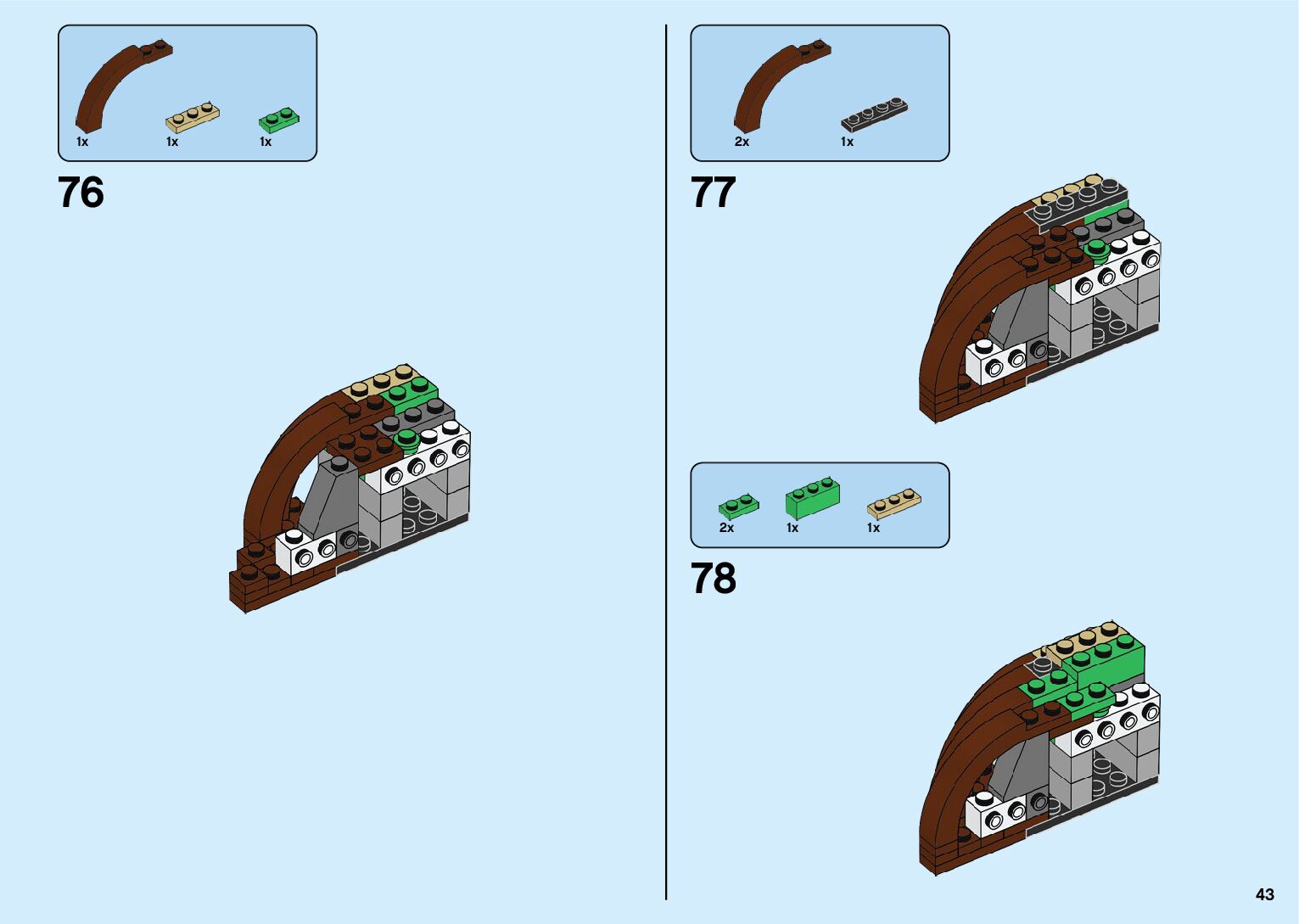 1x 1x 1x

76

2x 1x

77

2x 1x 1x

78

43