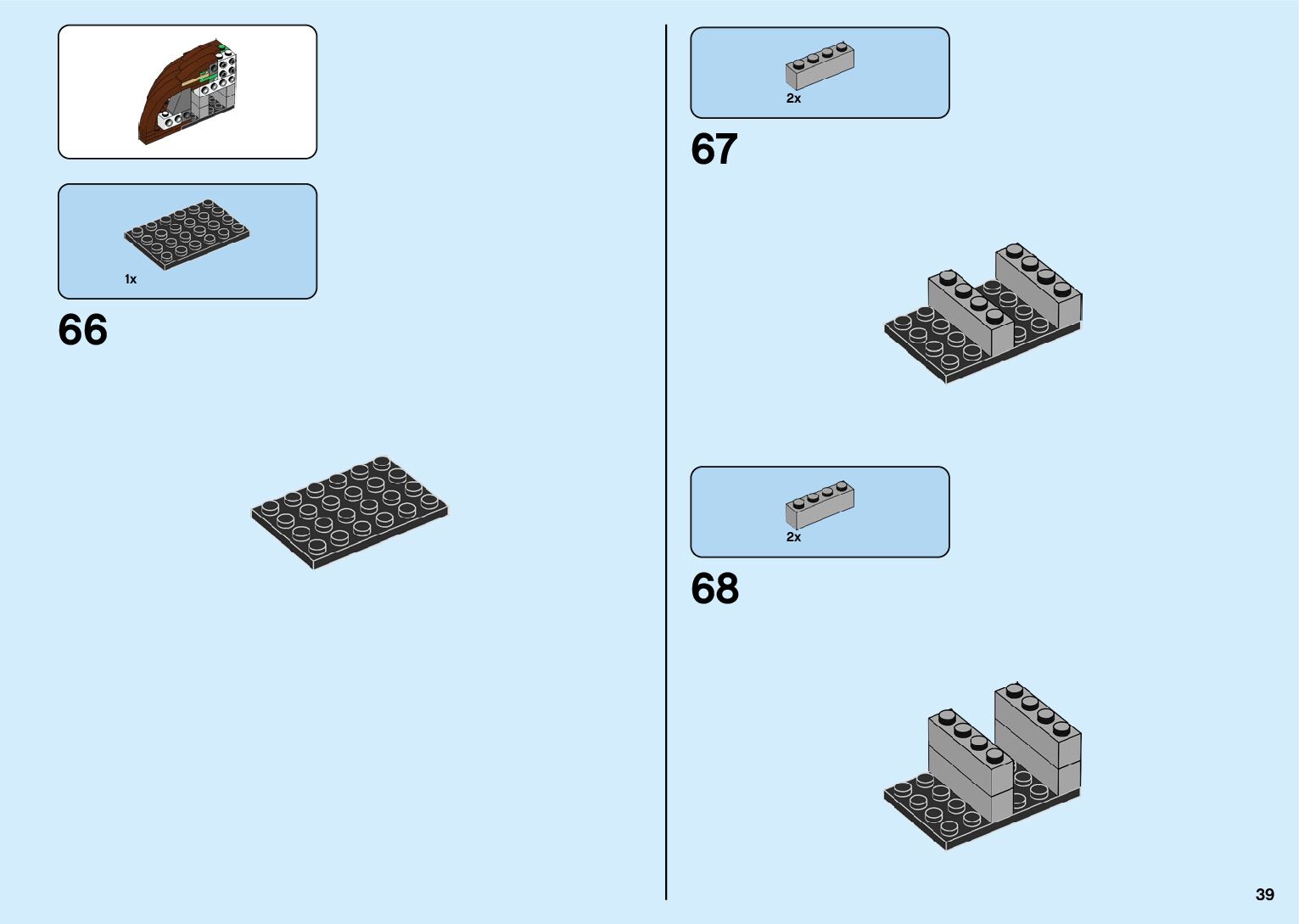 1x

66

2x

67

2x

68

39