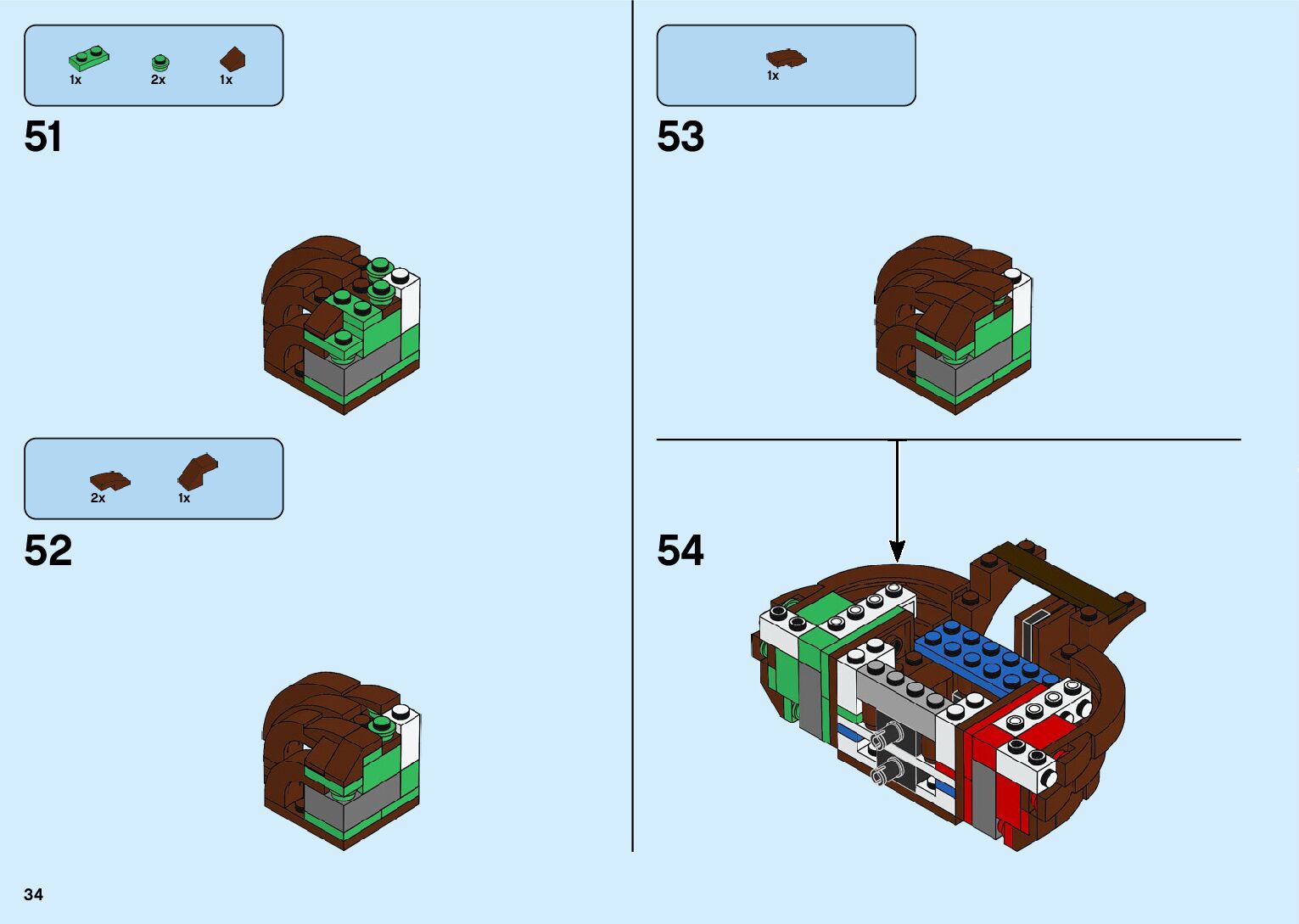 1x 2x 1x

51

2x 1x

52

1x

53

54

34