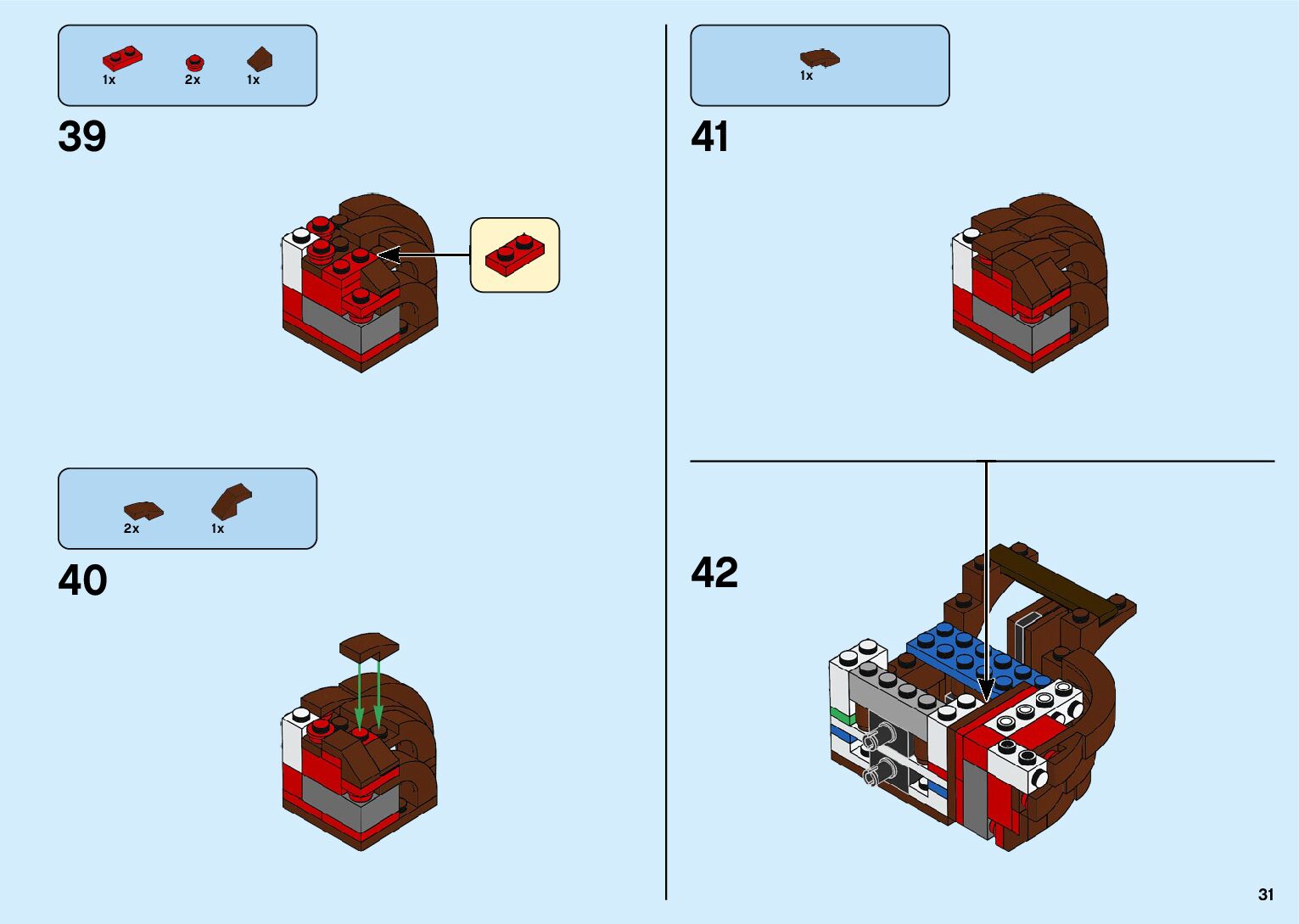 1x 2x 1x

39

2x 1x

40

1x

41

42

31