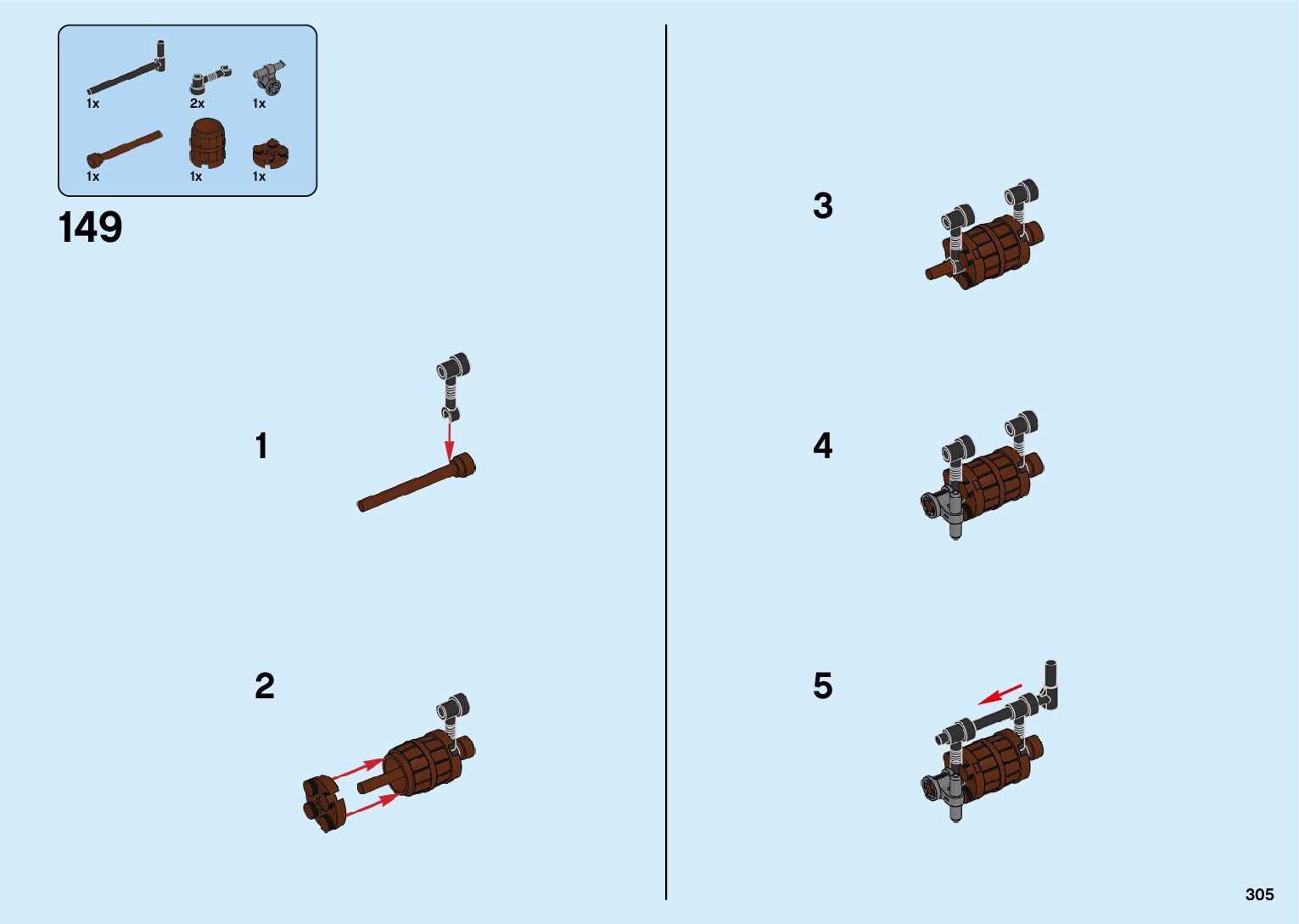 1x
2x
1x
1x
1x
1x

149

1

2

3

4

5

305