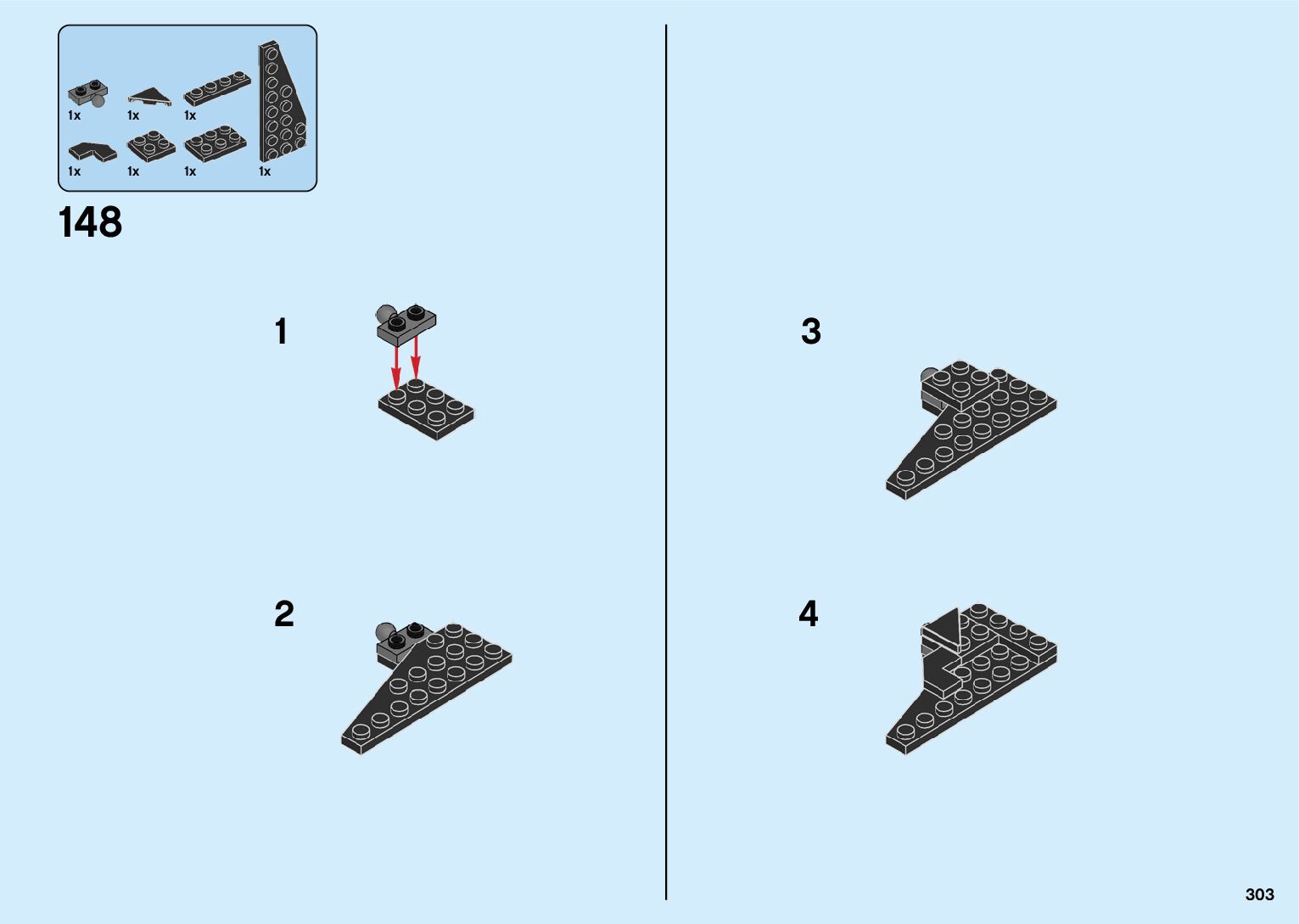 1x 1x 1x
1x 1x 1x 1x

148

1

2

3

4

303