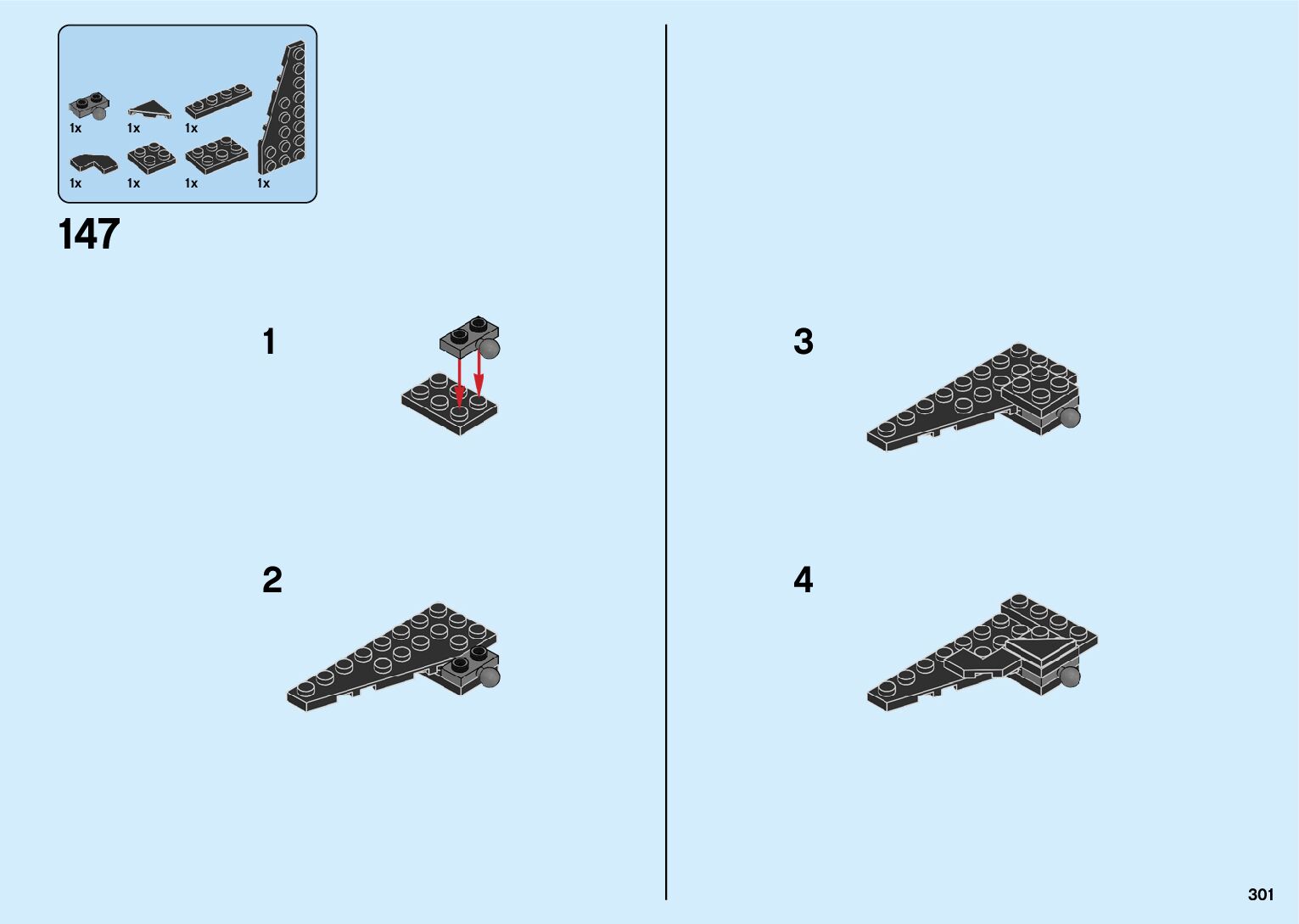 1x 1x 1x

1x 1x 1x 1x

147

1

2

3

4

301