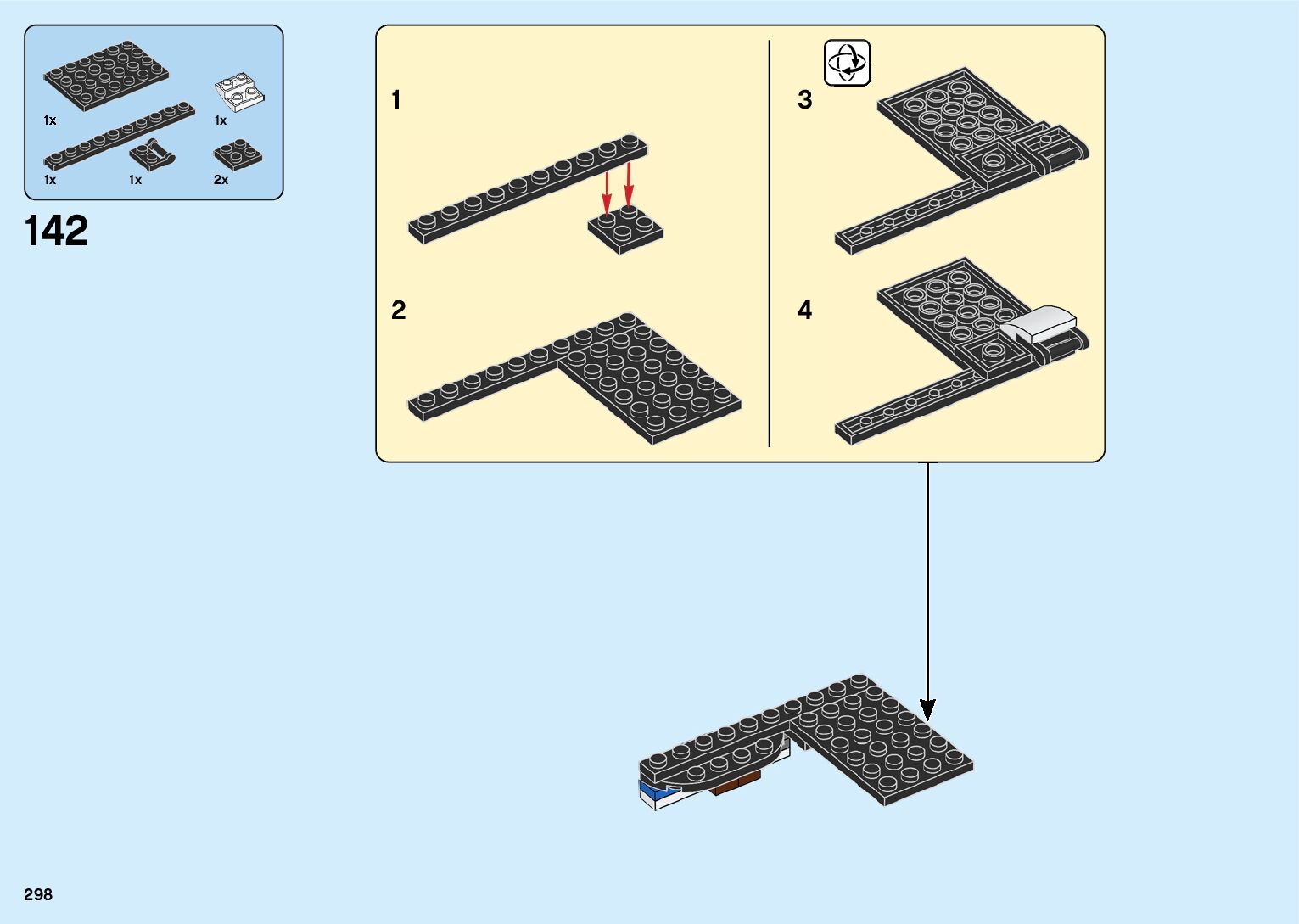 1x
1x
1x
1x
2x

142

1

2

3

4

298