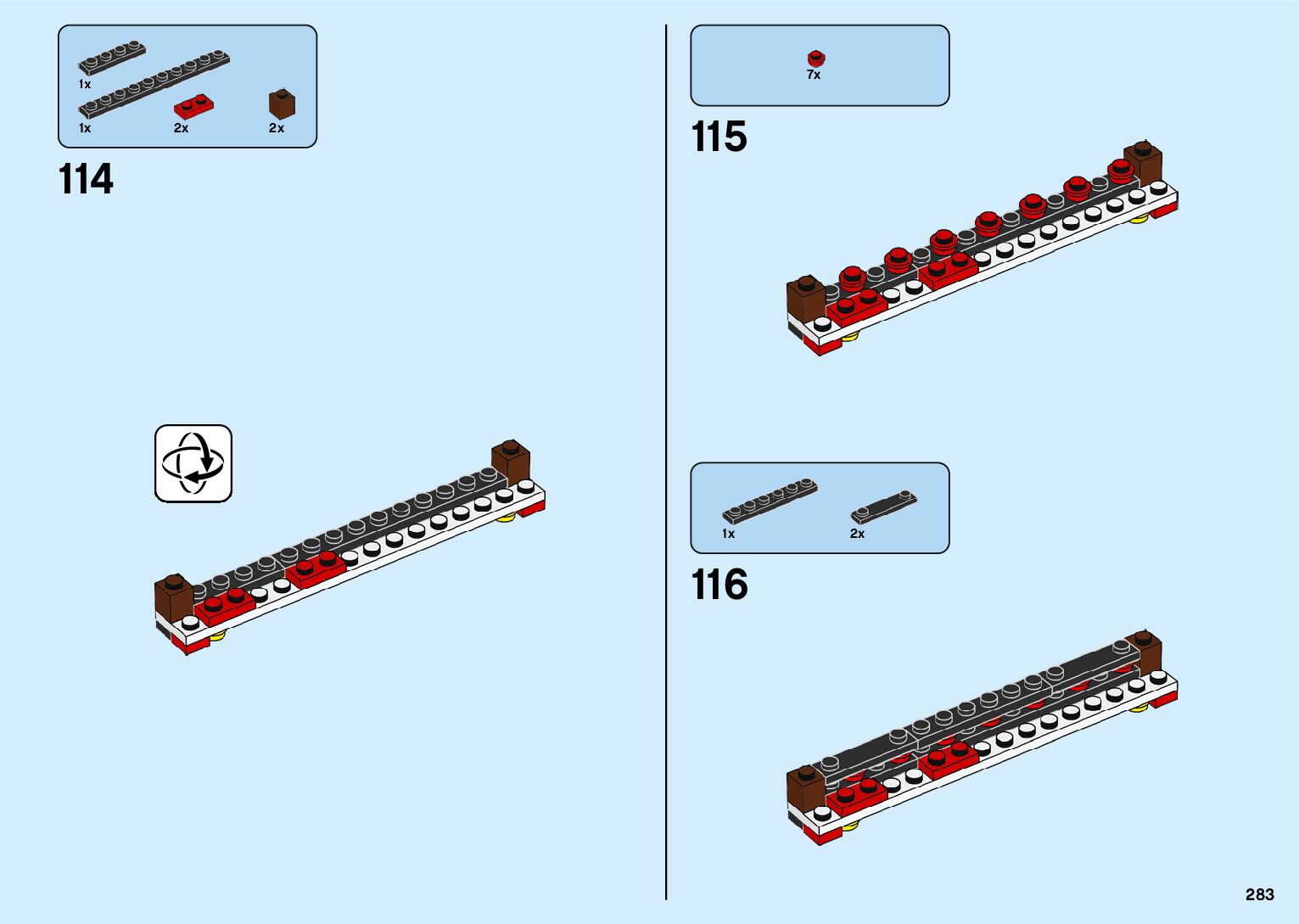 1x

1x

2x

2x

114

7x

115

1x

2x

116

283