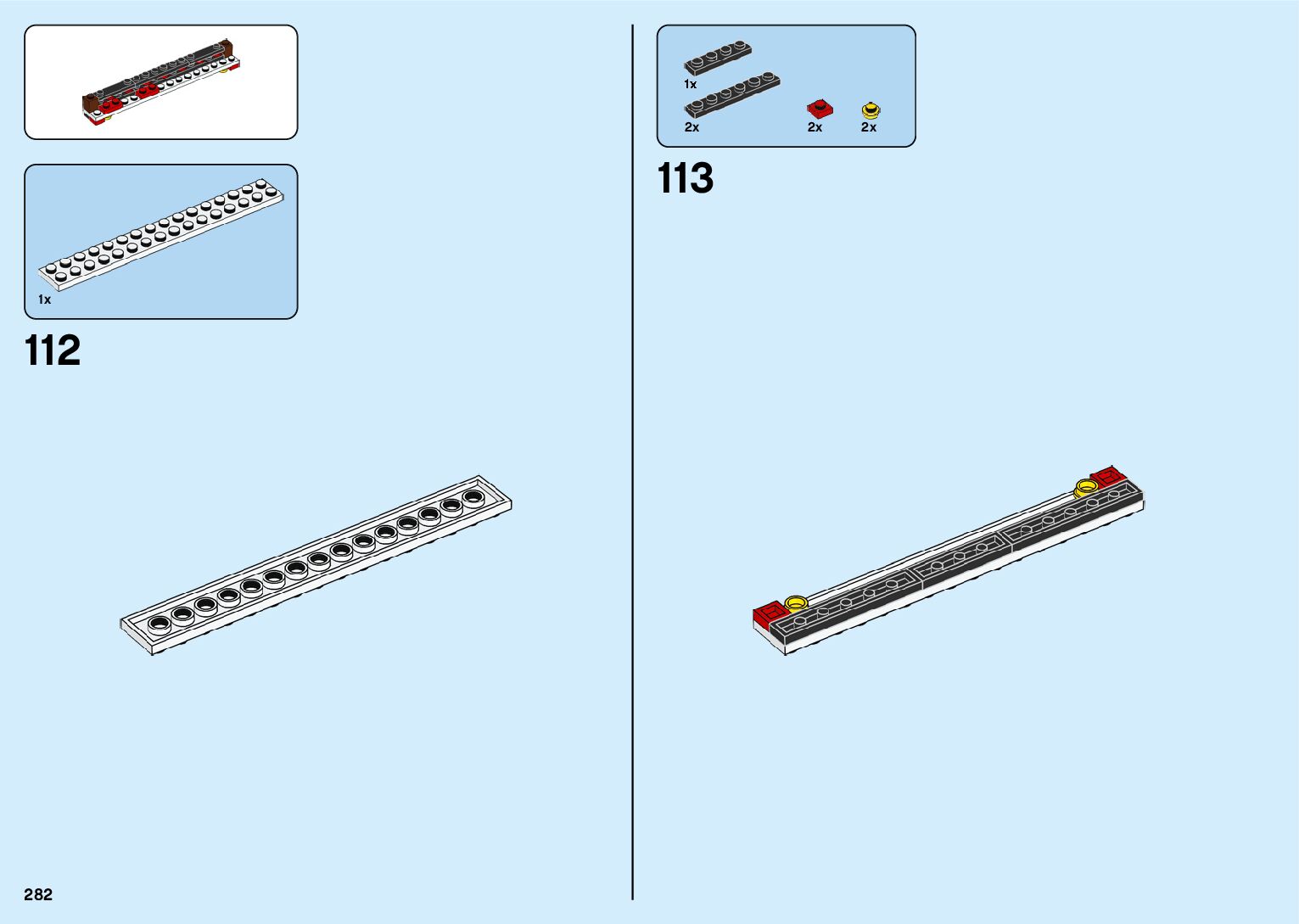 1x

112

1x

2x

2x

2x

113

282