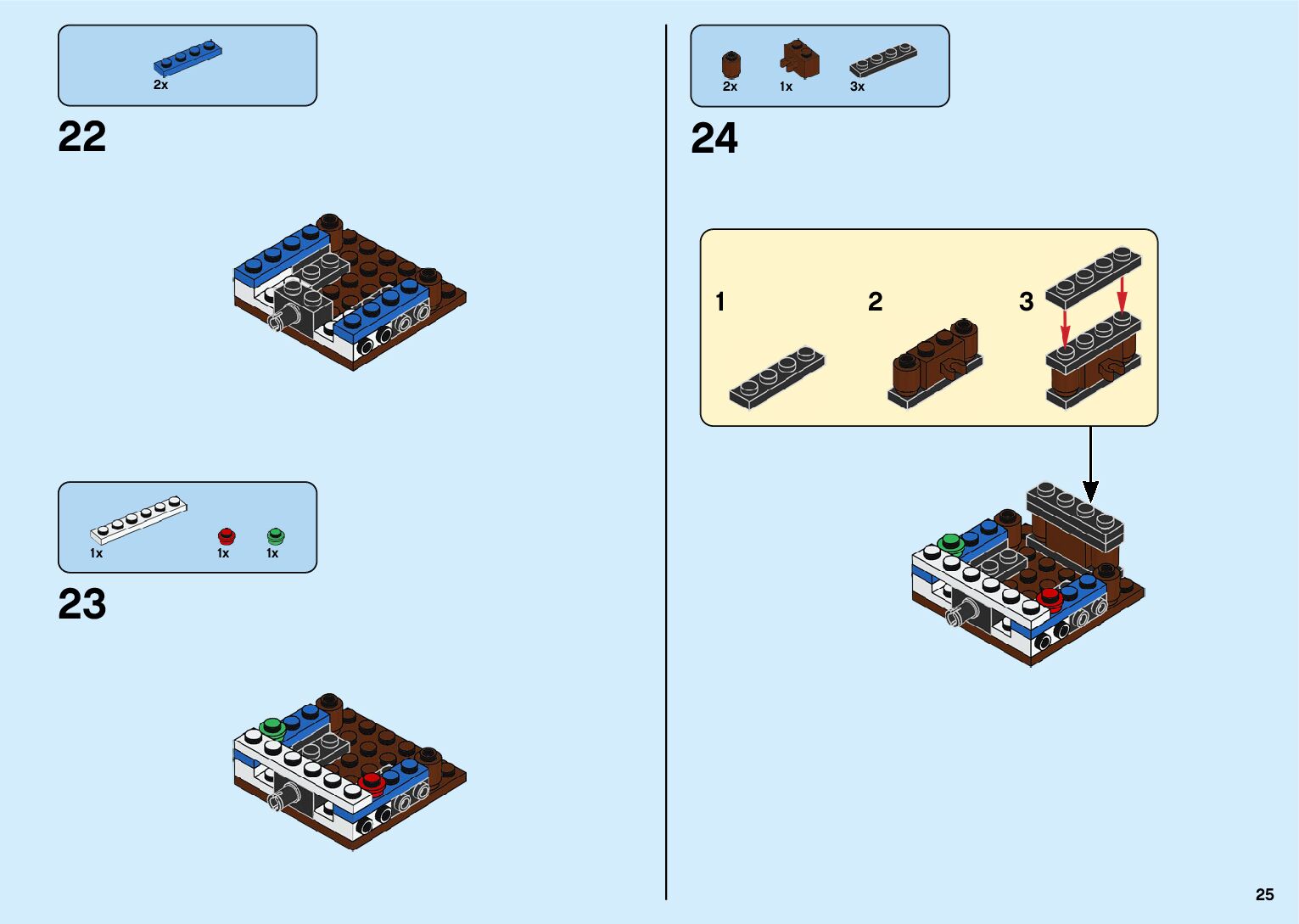 2x

22

1x 1x 1x

23

2x 1x 3x

24

1

2

3

25