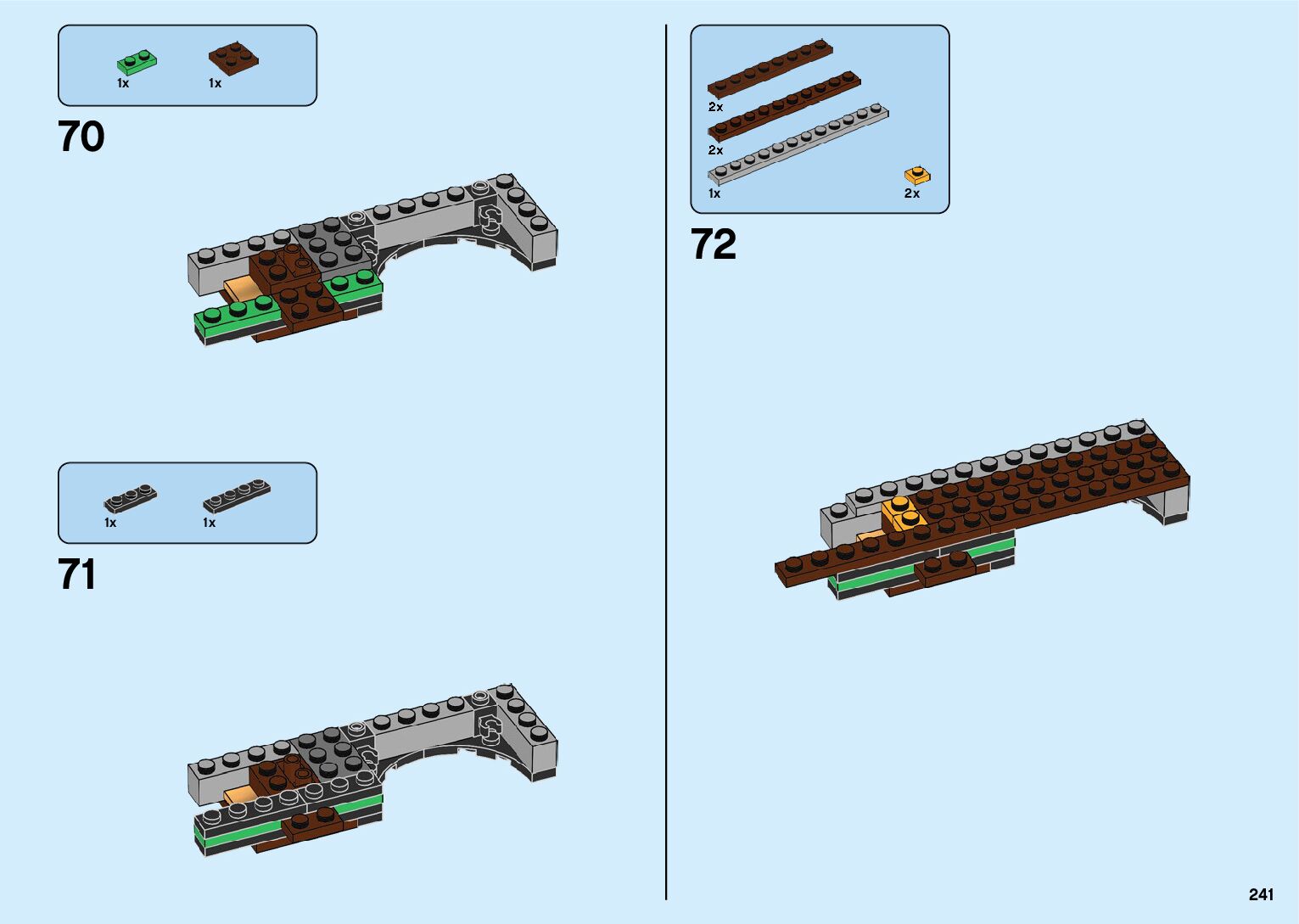 1x 1x

70

1x 1x

71

2x

2x

1x 2x

72

241